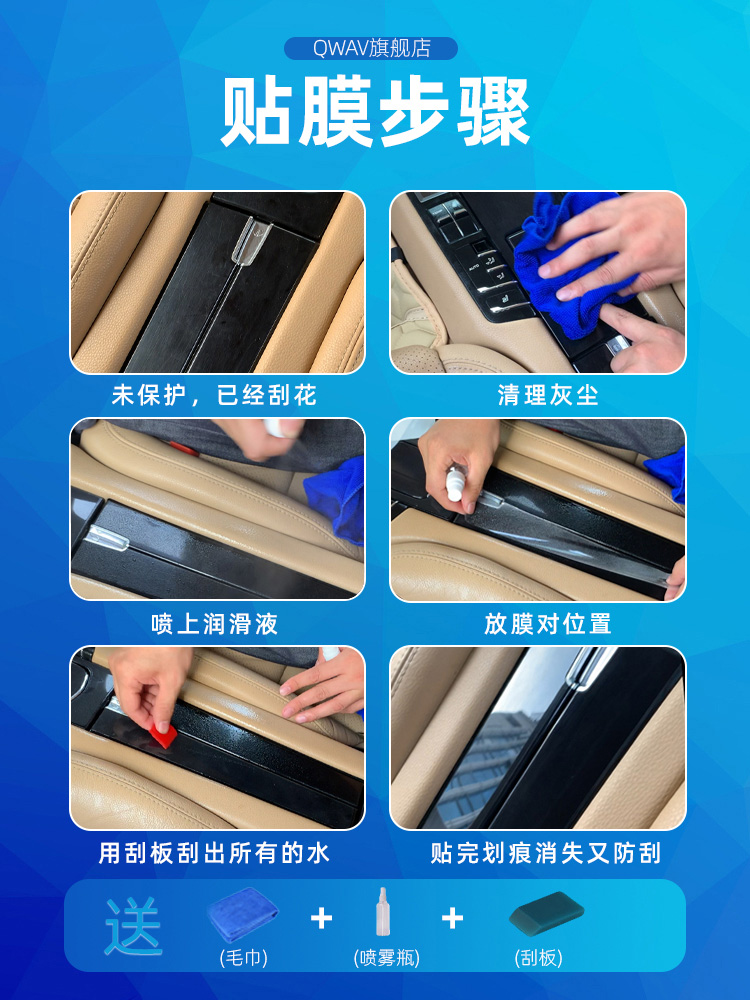 QWAV旗舰店

贴膜步骤

未保护，已经刮花

清理灰尘

喷上润滑液

放膜对位置

用刮板刮出所有的水

贴完划痕消失又防刮

送 (毛巾) + (喷雾瓶) + (刮板)