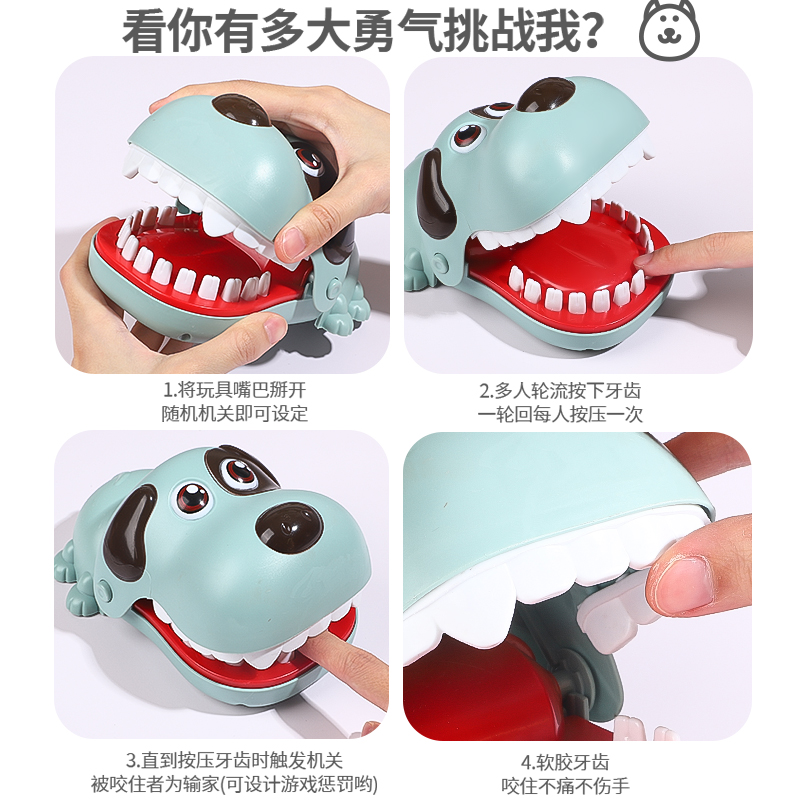 看你有多大勇气挑战我？

1.将玩具嘴巴掰开
随机机关即可设定

2.多人轮流按下牙齿
一轮回每人按压一次

3.直到按压牙齿时触发机关
被咬住者为输家(可设计游戏惩罚哟)

4.软胶牙齿
咬住不痛不伤手