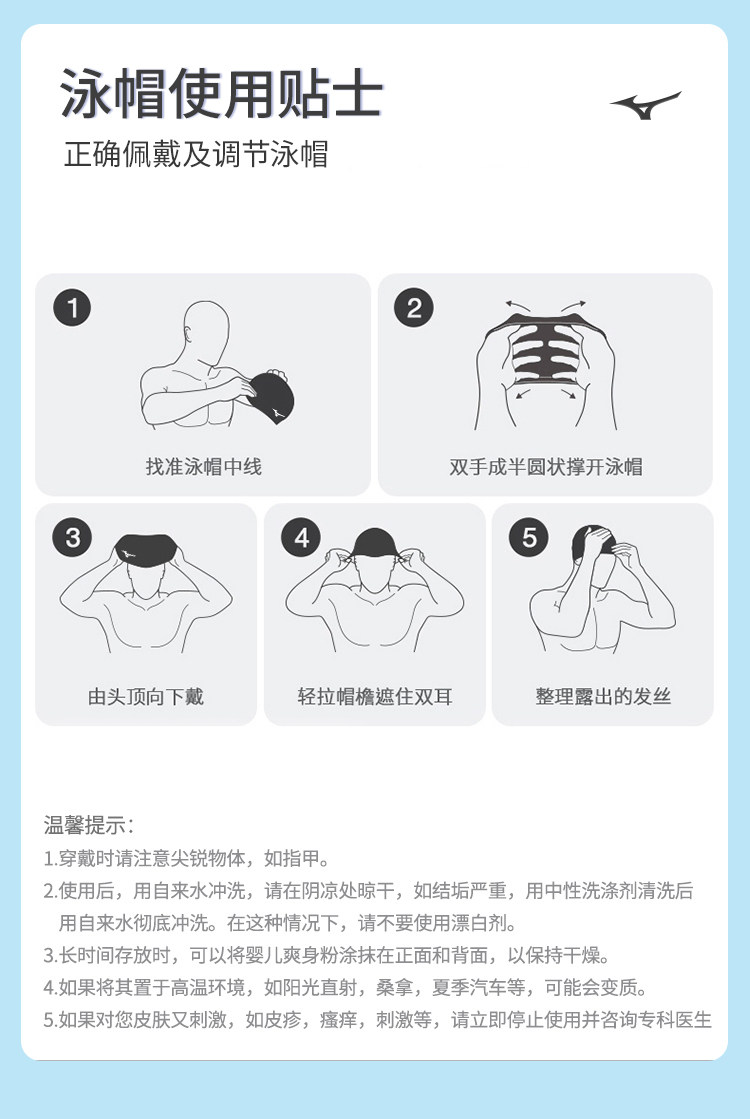 泳帽使用贴士

正确佩戴及调节泳帽

1
找准泳帽中线

2
双手成半圆状撑开泳帽

3
由头顶向下戴

4
轻拉帽檐遮住双耳

5
整理露出的发丝

温馨提示：
1.穿戴时请注意尖锐物体，如指甲。
2.使用后，用自来水冲洗，请在阴凉处晾干，如结垢严重，用中性洗涤剂清洗后用自来水彻底冲洗。在这种情况下，请不要使用漂白剂。
3.长时间存放时，可以将婴儿爽身粉涂抹在正面和背面，以保持干燥。
4.如果将其置于高温环境，如阳光直射，桑拿，夏季汽车等，可能会变质。
5.如果对您皮肤又刺激，如皮疹，瘙痒，刺激等，请立即停止使用并咨询专科医生