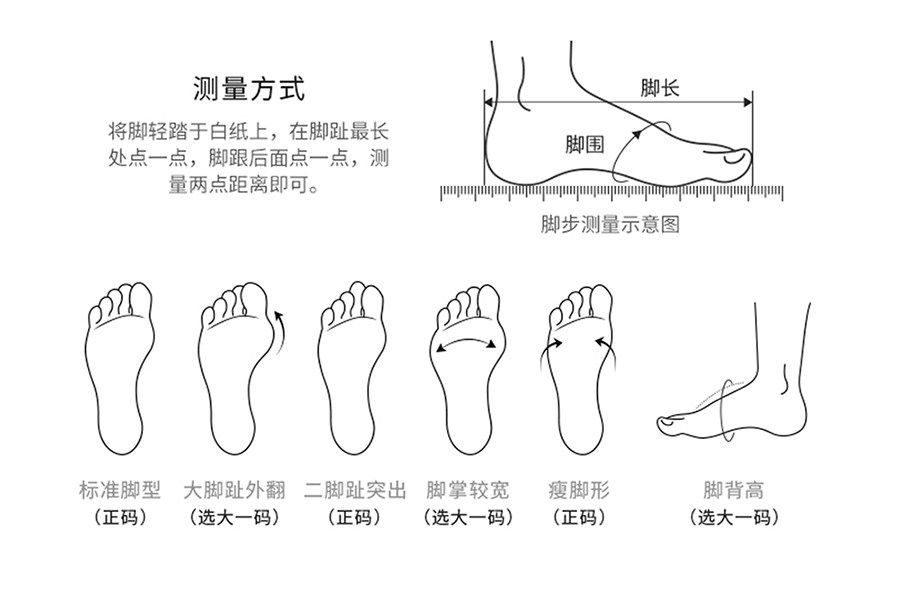 测量方式

将脚轻踏于白纸上，在脚趾最长处点一点，脚跟后面点一点，测量两点距离即可。

脚长

脚围

脚步测量示意图

标准脚型
（正码）

大脚趾外翻
（选大一码）

二脚趾突出
（正码）

脚掌较宽
（选大一码）

瘦脚形
（正码）

脚背高
（选大一码）