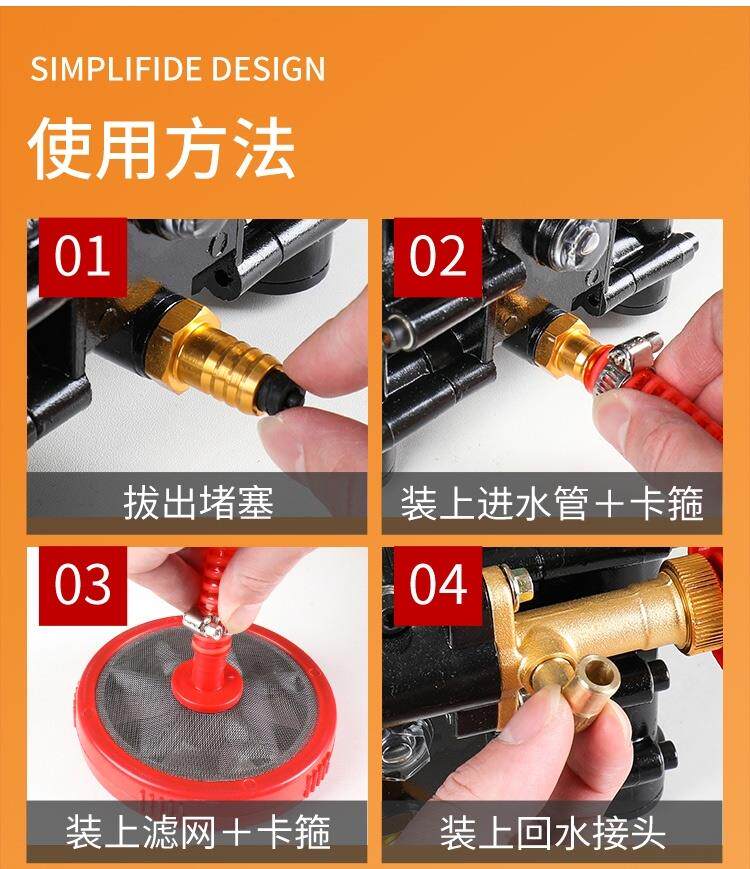 SIMPLIFIDE DESIGN

使用方法

01

拔出堵塞

02

装上进水管＋卡箍

03

装上滤网＋卡箍

04

装上回水接头