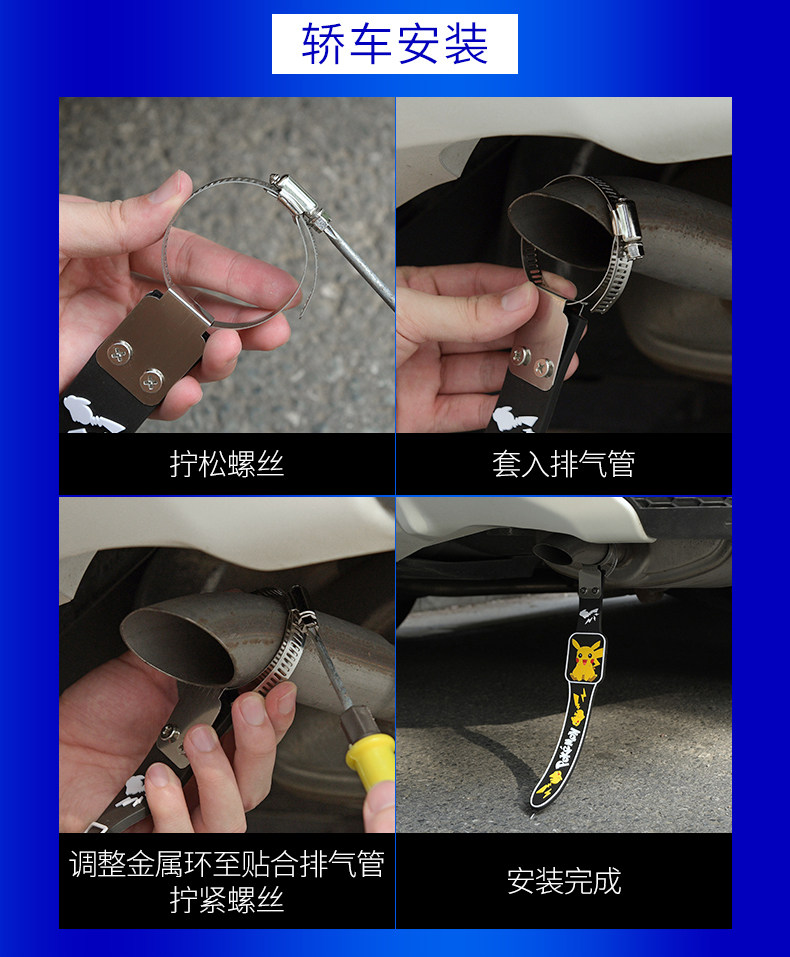 轿车安装

拧松螺丝

套入排气管

调整金属环至贴合排气管
拧紧螺丝

安装完成