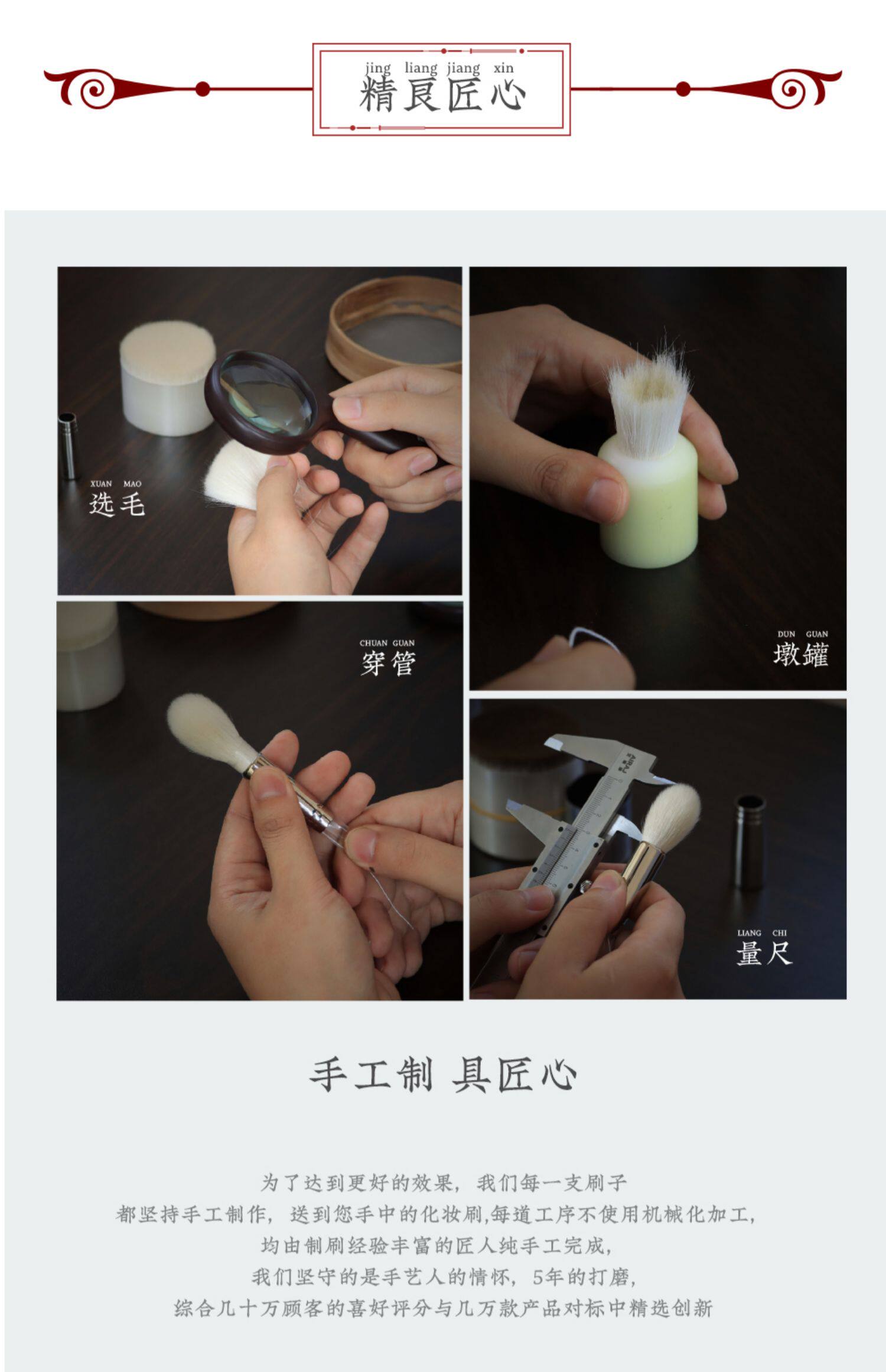 jing liang jiang xin
精良匠心

XUAN MAO
选毛

DUN GUAN
墩罐

CHUAN GUAN
穿管

LIANG CHI
量尺

手工制 具匠心

为了达到更好的效果，我们每一支刷子
都坚持手工制作，送到您手中的化妆刷,每道工序不使用机械化加工，
均由制刷经验丰富的匠人纯手工完成，
我们坚守的是手艺人的情怀，5年的打磨，
综合几十万顾客的喜好评分与几万款产品对标中精选创新