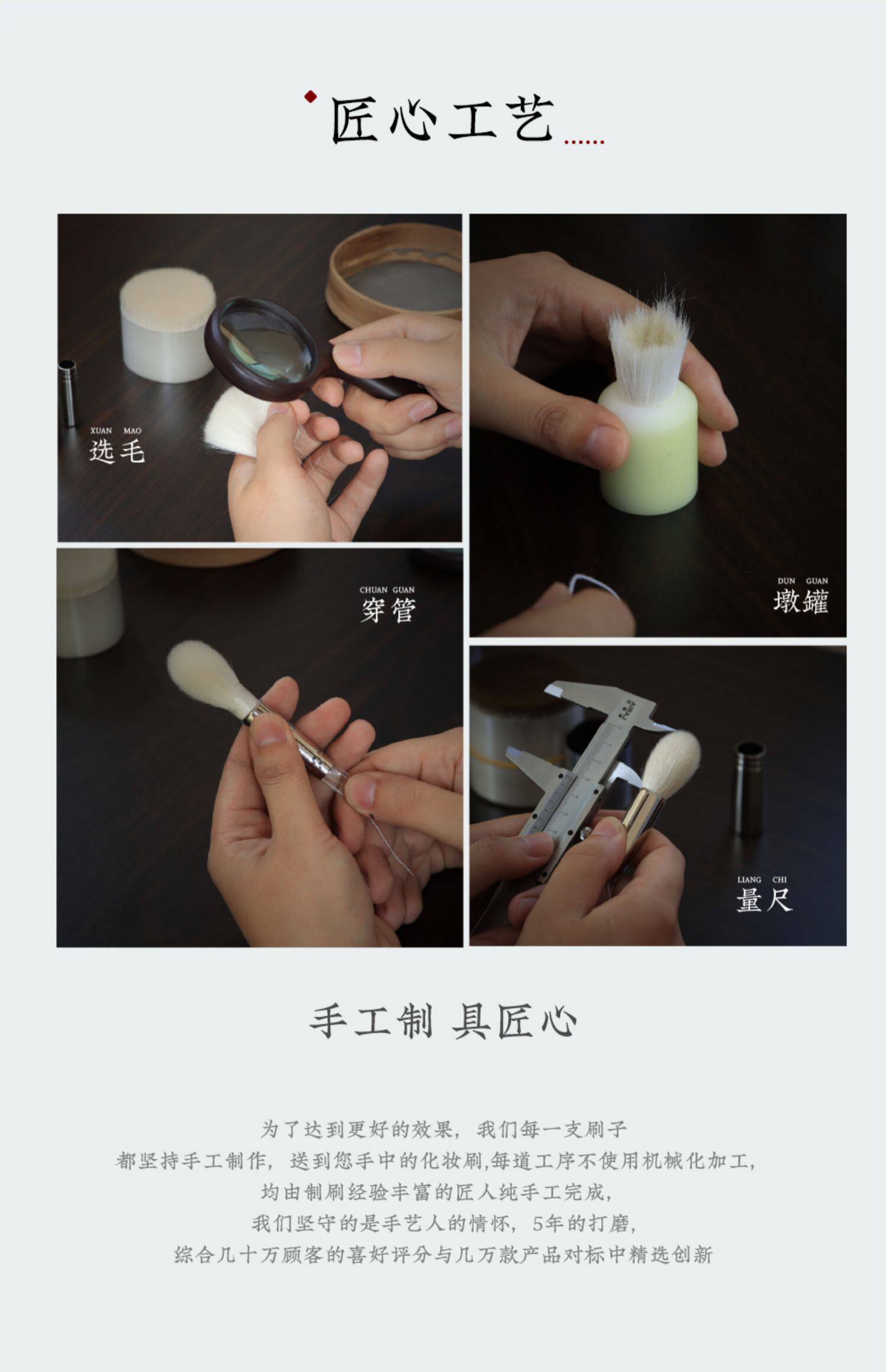 匠心工艺......

XUAN MAO
选毛

DUN GUAN
墩罐

CHUAN GUAN
穿管

LIANG CHI
量尺

手工制 具匠心

为了达到更好的效果，我们每一支刷子
都坚持手工制作，送到您手中的化妆刷,每道工序不使用机械化加工，
均由制刷经验丰富的匠人纯手工完成，
我们坚守的是手艺人的情怀，5年的打磨，
综合几十万顾客的喜好评分与几万款产品对标中精选创新