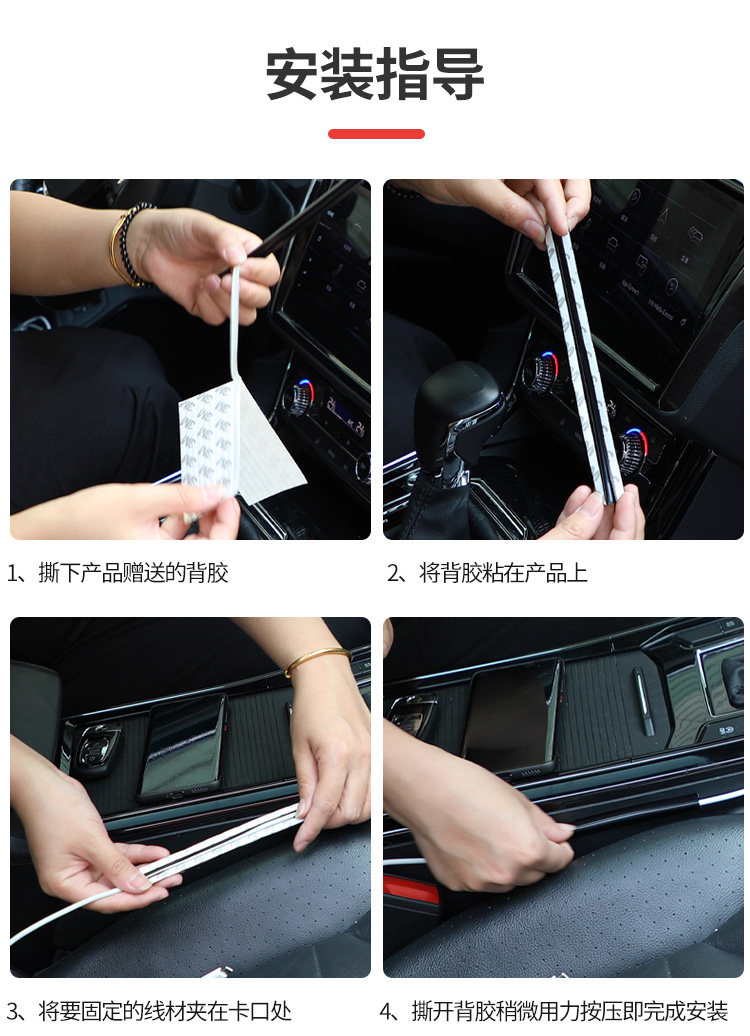 安装指导

1、撕下产品赠送的背胶

2、将背胶粘在产品上

3、将要固定的线材夹在卡口处

4、撕开背胶稍微用力按压即完成安装