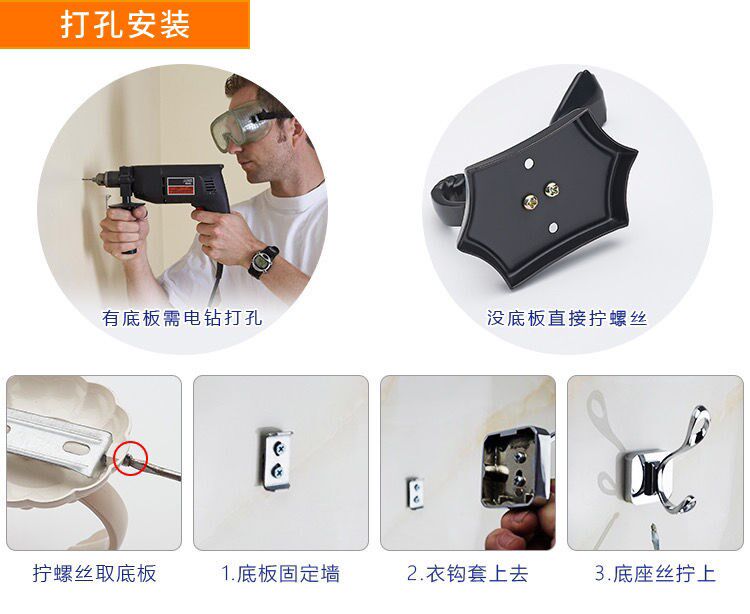 打孔安装

有底板需电钻打孔

没底板直接拧螺丝

拧螺丝取底板

1.底板固定墙

2.衣钩套上去

3.底座丝拧上