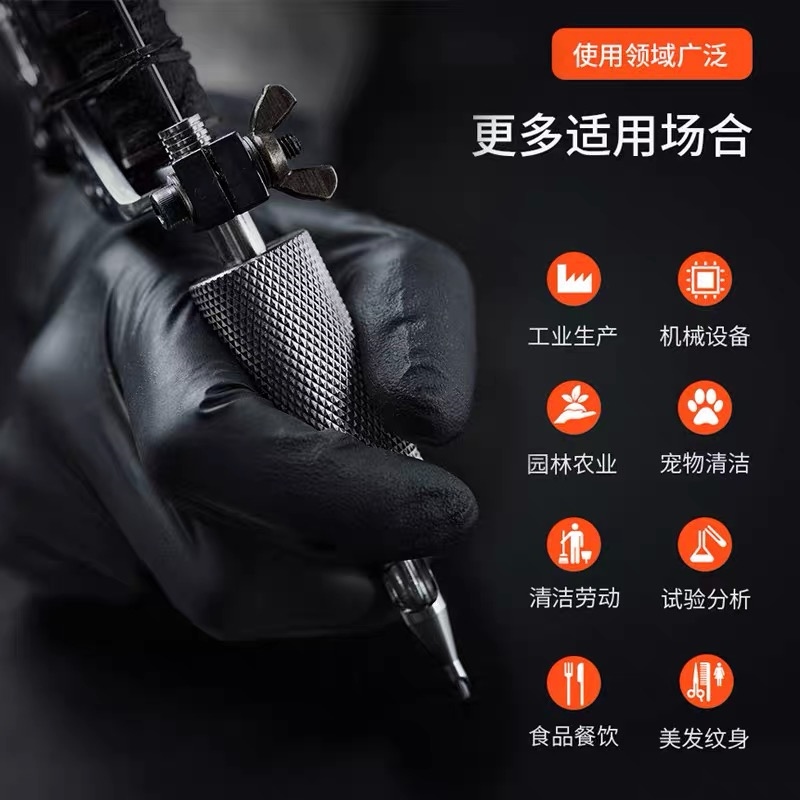 使用领域广泛

更多适用场合

工业生产
机械设备

园林农业
宠物清洁

清洁劳动
试验分析

食品餐饮
美发纹身