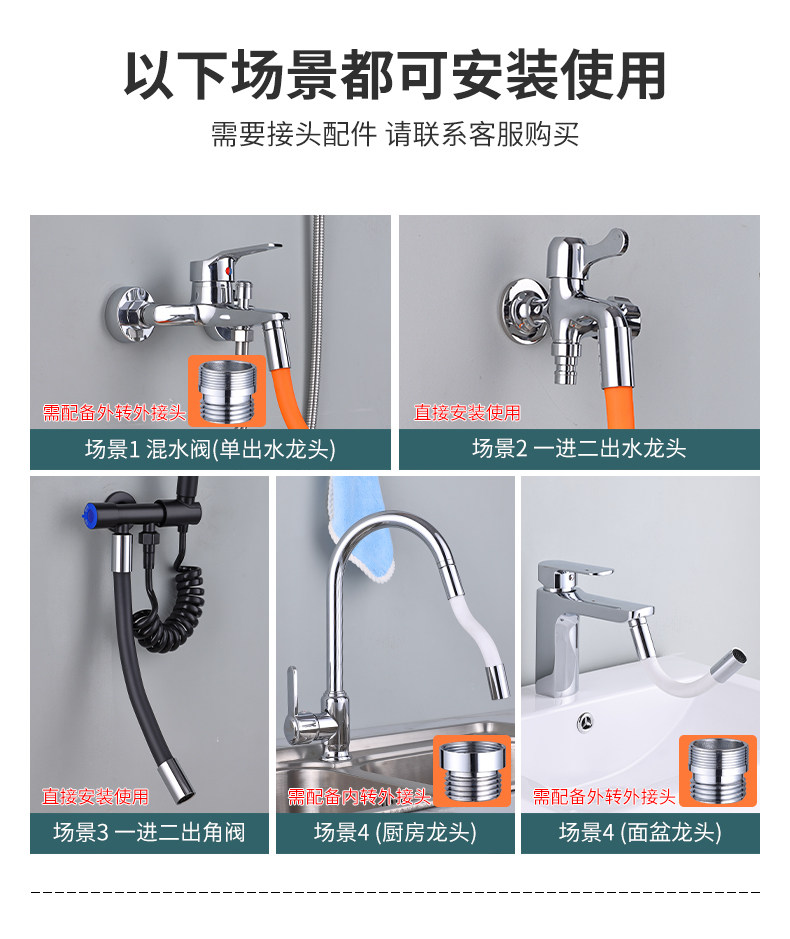 以下场景都可安装使用

需要接头配件 请联系客服购买

需配备外转外接头

场景1 混水阀(单出水龙头)

直接安装使用

场景2 一进二出水龙头

直接安装使用

场景3 一进二出角阀

需配备内转外接头

场景4 (厨房龙头)

需配备外转外接头

场景4 (面盆龙头)