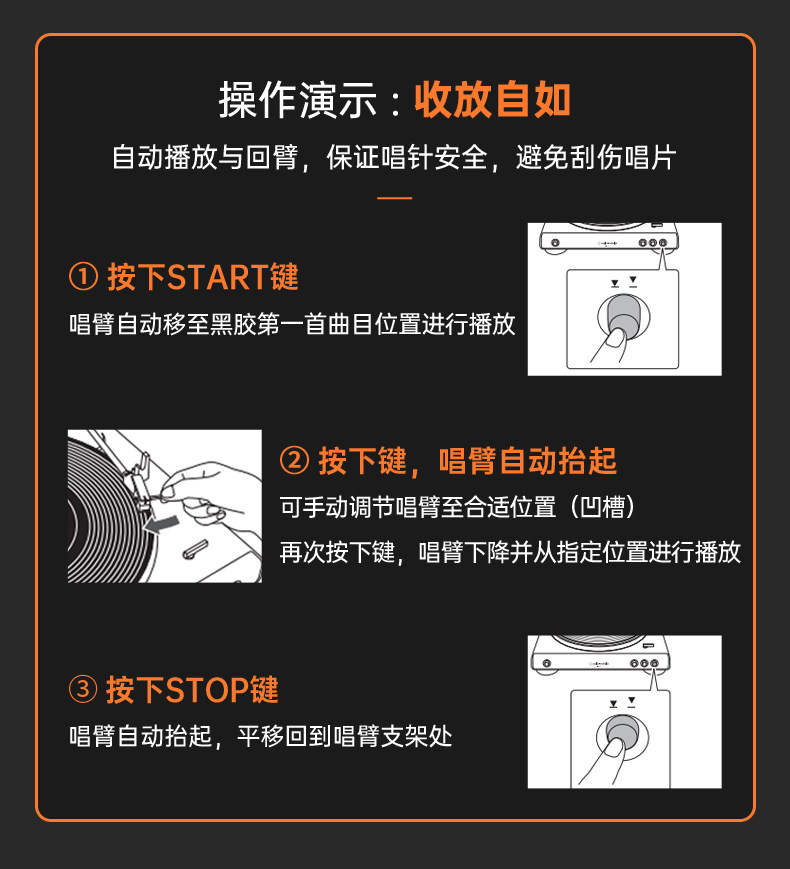 操作演示：收放自如

自动播放与回臂，保证唱针安全，避免刮伤唱片

① 按下START键

唱臂自动移至黑胶第一首曲目位置进行播放

② 按下键，唱臂自动抬起

可手动调节唱臂至合适位置（凹槽）

再次按下键，唱臂下降并从指定位置进行播放

③ 按下STOP键

唱臂自动抬起，平移回到唱臂支架处