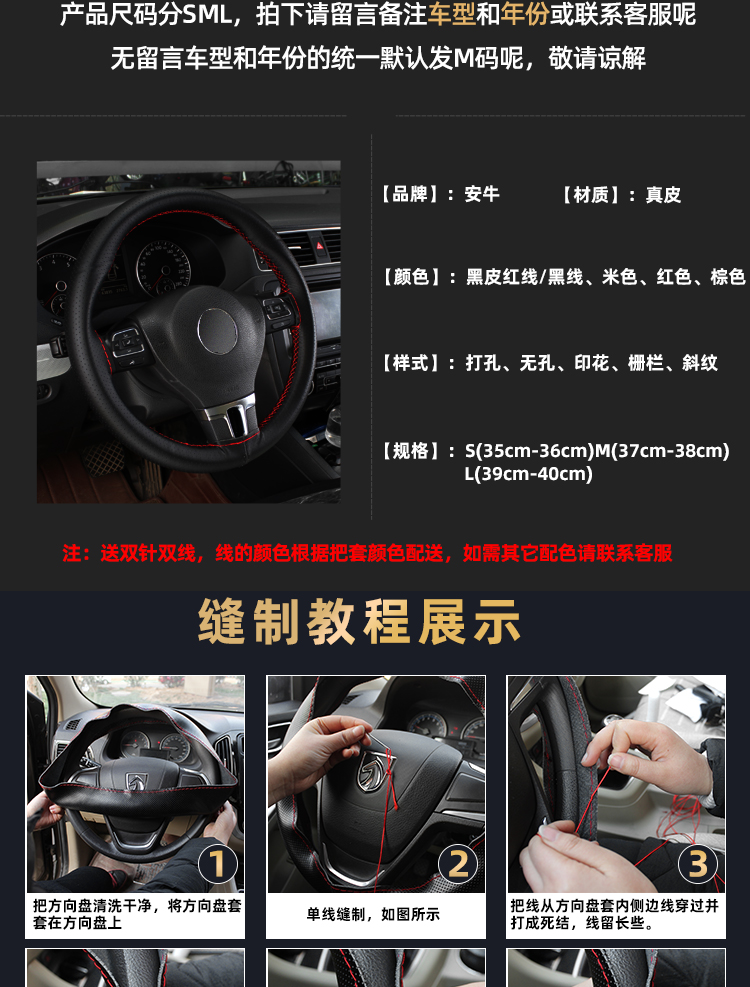 产品尺码分SML，拍下请留言备注车型和年份或联系客服呢
无留言车型和年份的统一默认发M码呢，敬请谅解

【品牌】：安牛　　【材质】：真皮

【颜色】：黑皮红线/黑线、米色、红色、棕色

【样式】：打孔、无孔、印花、栅栏、斜纹

【规格】：S(35cm-36cm)M(37cm-38cm) L(39cm-40cm)

注：送双针双线，线的颜色根据把套颜色配送，如需其它配色请联系客服

缝制教程展示

1
把方向盘清洗干净，将方向盘套套在方向盘上

2
单线缝制，如图所示

3
把线从方向盘套内侧边线穿过并打成死结，线留长些。