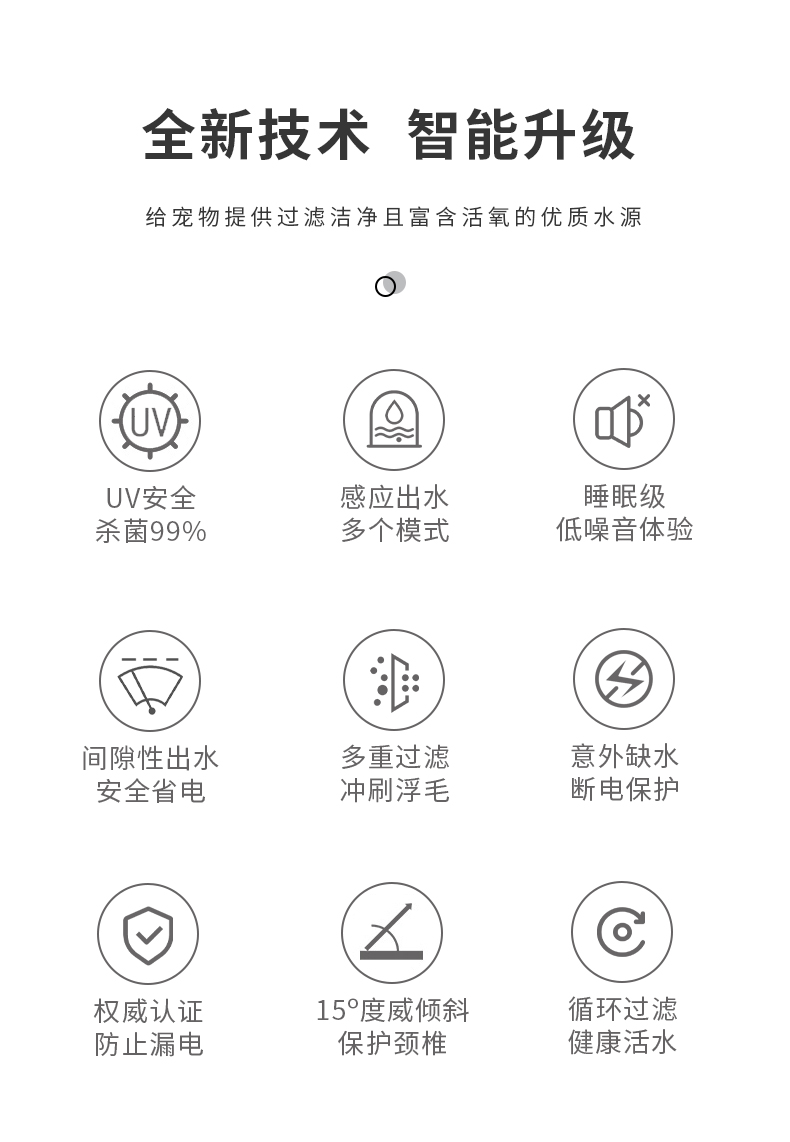 全新技术 智能升级

给宠物提供过滤洁净且富含活氧的优质水源

UV

UV安全
杀菌99%

感应出水
多个模式

睡眠级
低噪音体验

间隙性出水
安全省电

多重过滤
冲刷浮毛

意外缺水
断电保护

权威认证
防止漏电

15°度威倾斜
保护颈椎

循环过滤
健康活水