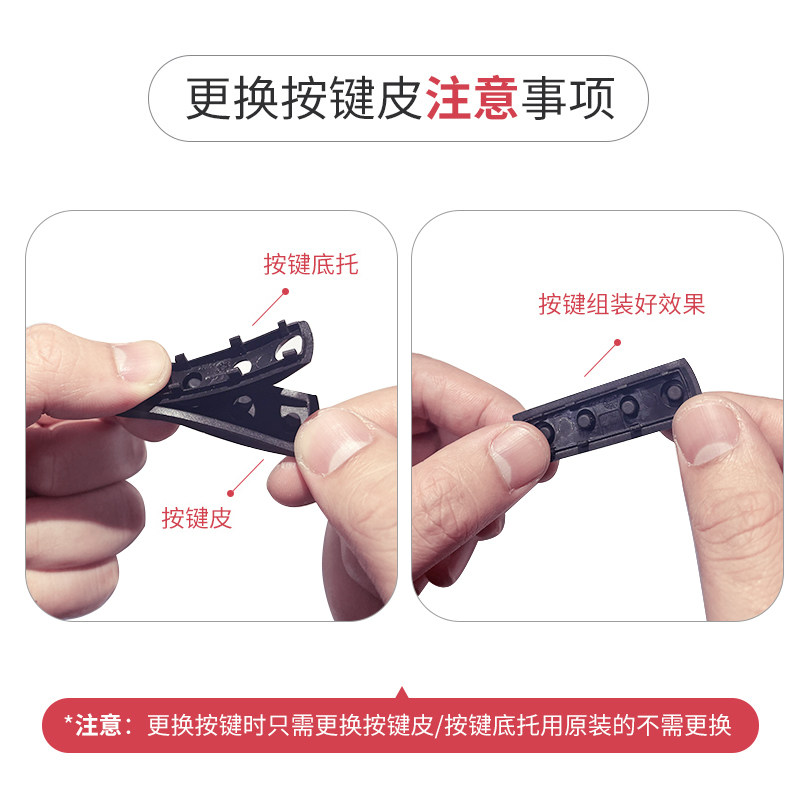 更换按键皮注意事项

按键底托

按键皮

按键组装好效果

*注意：更换按键时只需更换按键皮/按键底托用原装的不需更换