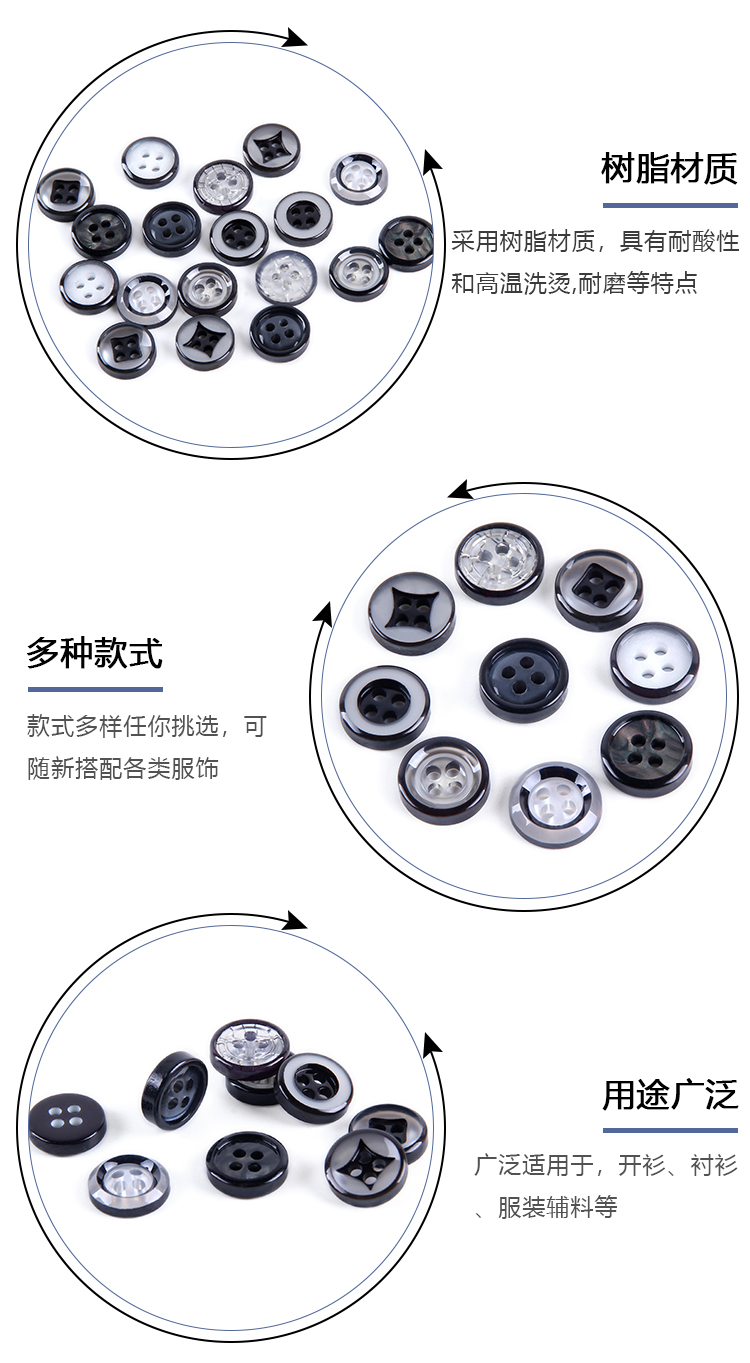 树脂材质

采用树脂材质，具有耐酸性和高温洗烫,耐磨等特点

多种款式

款式多样任你挑选，可随新搭配各类服饰

用途广泛

广泛适用于，开衫、衬衫、服装辅料等