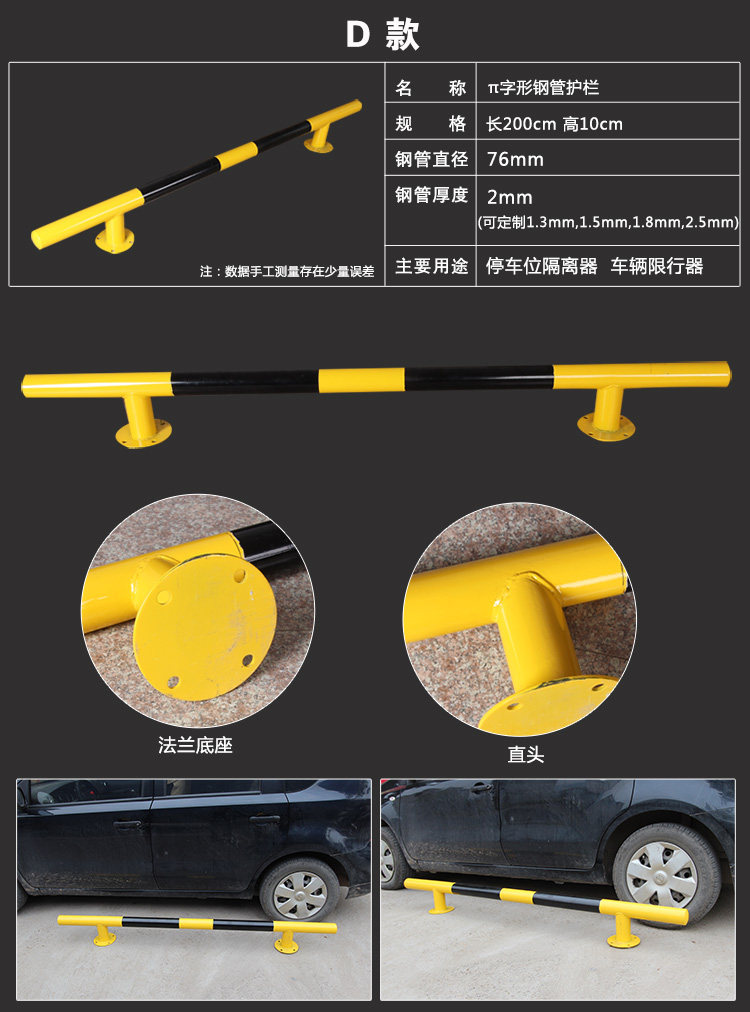 D 款

注：数据手工测量存在少量误差

| 名　　称 | π字形钢管护栏 |
|---|---|
| 规　　格 | 长200cm 高10cm |
| 钢管直径 | 76mm |
| 钢管厚度 | 2mm (可定制1.3mm,1.5mm,1.8mm,2.5mm) |
| 主要用途 | 停车位隔离器　车辆限行器 |

法兰底座

直头