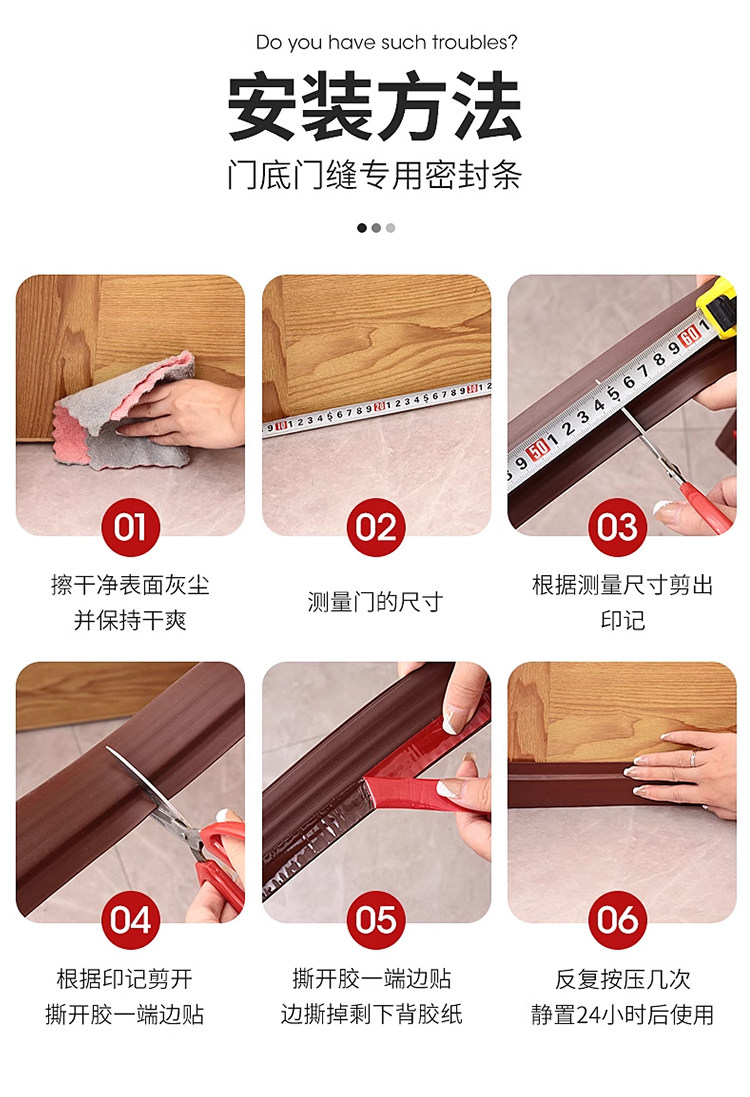 Do you have such troubles?

安装方法

门底门缝专用密封条

01

擦干净表面灰尘
并保持干爽

02

测量门的尺寸

03

根据测量尺寸剪出
印记

04

根据印记剪开
撕开胶一端边贴

05

撕开胶一端边贴
边撕掉剩下背胶纸

06

反复按压几次
静置24小时后使用