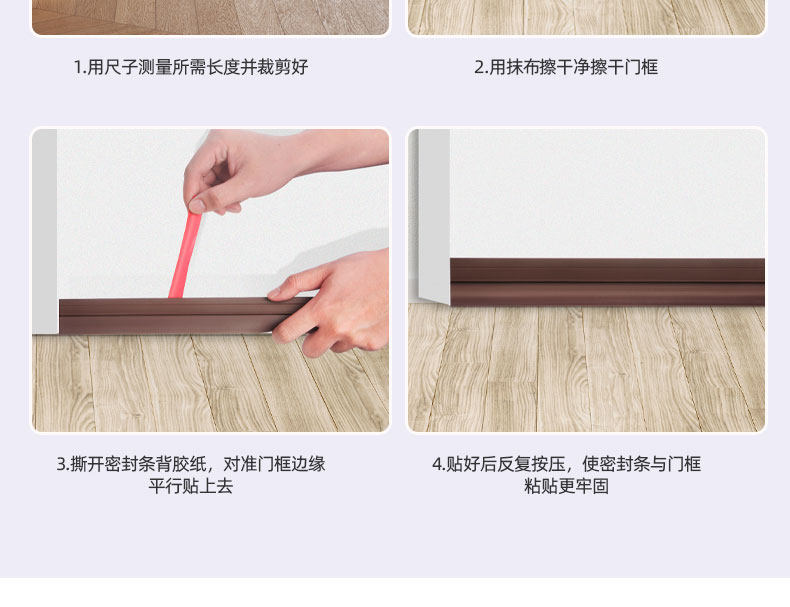 1.用尺子测量所需长度并裁剪好

2.用抹布擦干净擦干门框

3.撕开密封条背胶纸，对准门框边缘平行贴上去

4.贴好后反复按压，使密封条与门框粘贴更牢固