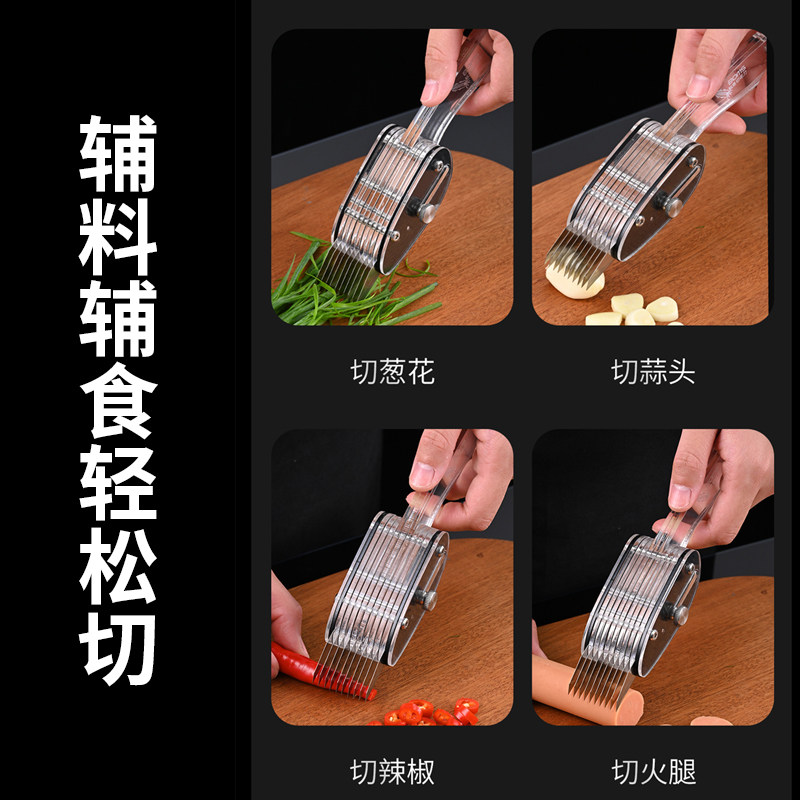 辅料辅食轻松切

切葱花

切蒜头

切辣椒

切火腿