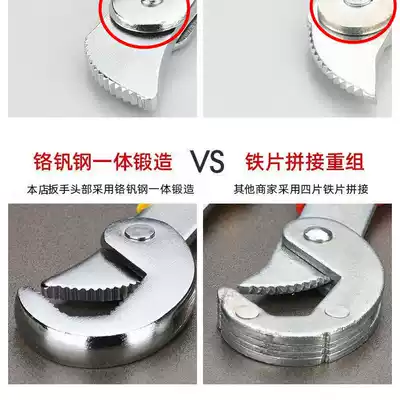 铬钒钢一体锻造 VS 铁片拼接重组

本店扳手头部采用铬钒钢一体锻造

其他商家采用四片铁片拼接