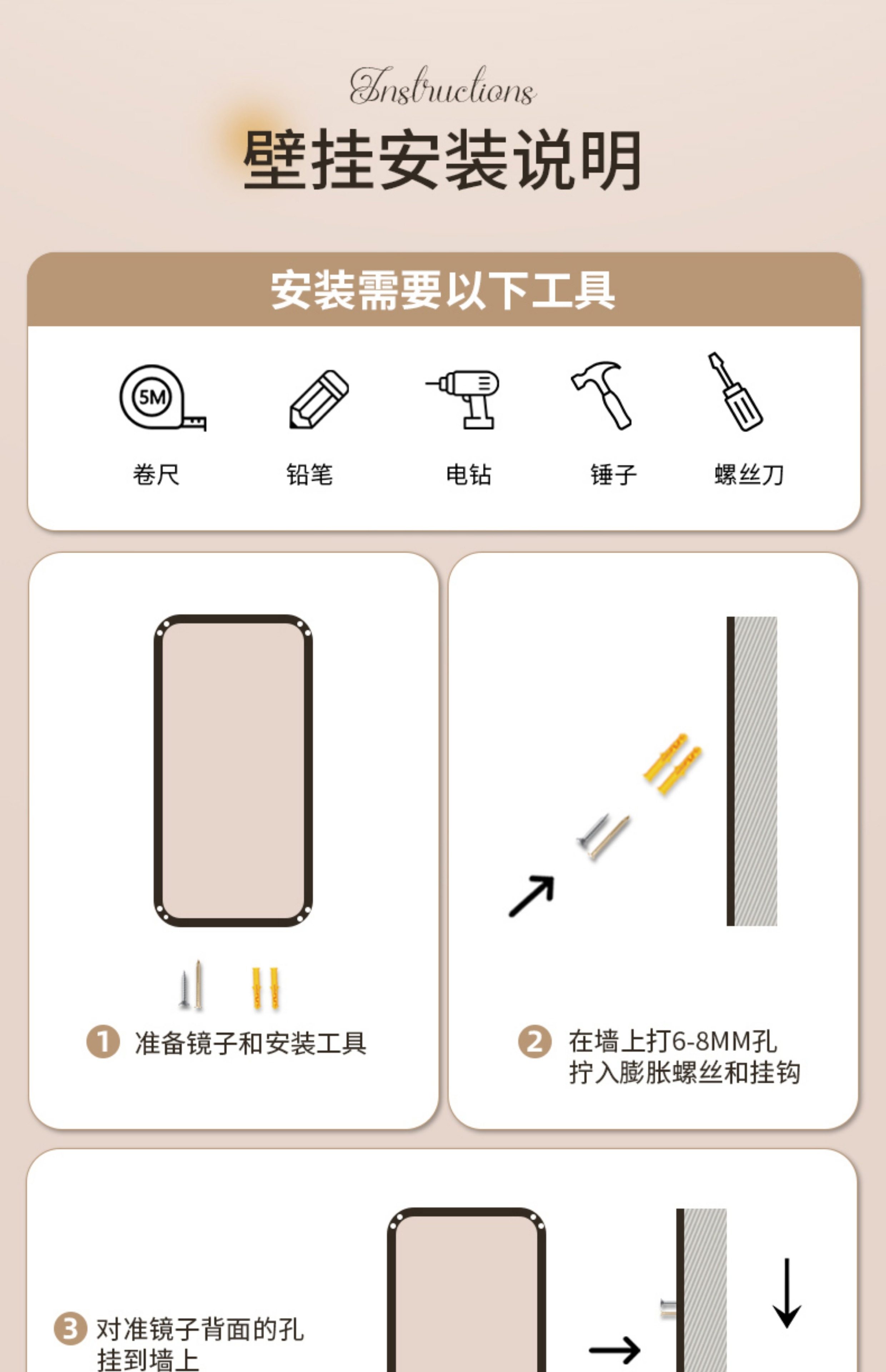 Instructions
壁挂安装说明

安装需要以下工具

5M
卷尺
铅笔
电钻
锤子
螺丝刀

1 准备镜子和安装工具

2 在墙上打6-8MM孔
拧入膨胀螺丝和挂钩

3 对准镜子背面的孔
挂到墙上