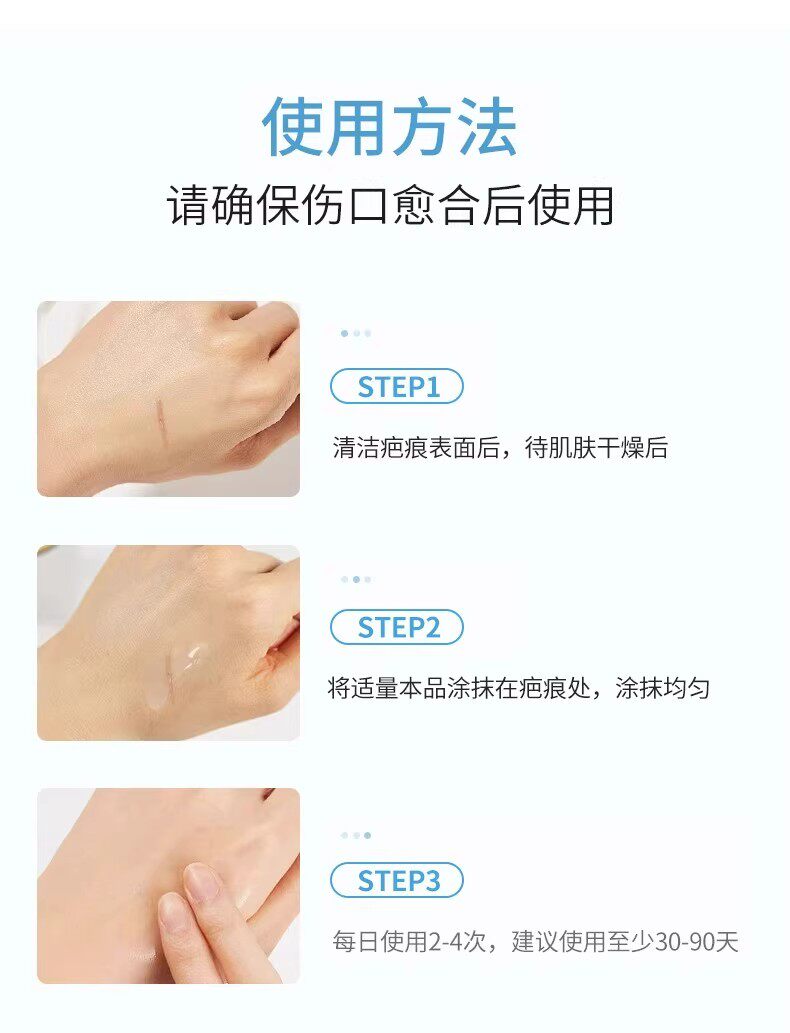 使用方法
请确保伤口愈合后使用

STEP1
清洁疤痕表面后，待肌肤干燥后

STEP2
将适量本品涂抹在疤痕处，涂抹均匀

STEP3
每日使用2-4次，建议使用至少30-90天