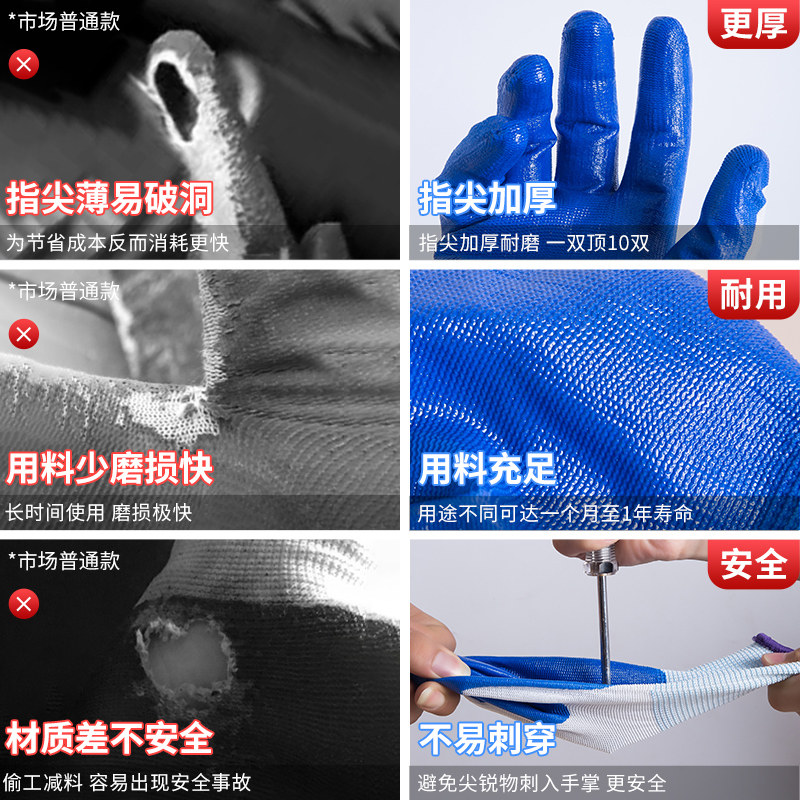 *市场普通款

指尖薄易破洞

为节省成本反而消耗更快

更厚

指尖加厚

指尖加厚耐磨 一双顶10双

*市场普通款

用料少磨损快

长时间使用 磨损极快

耐用

用料充足

用途不同可达一个月至1年寿命

*市场普通款

材质差不安全

偷工减料 容易出现安全事故

安全

不易刺穿

避免尖锐物刺入手掌 更安全