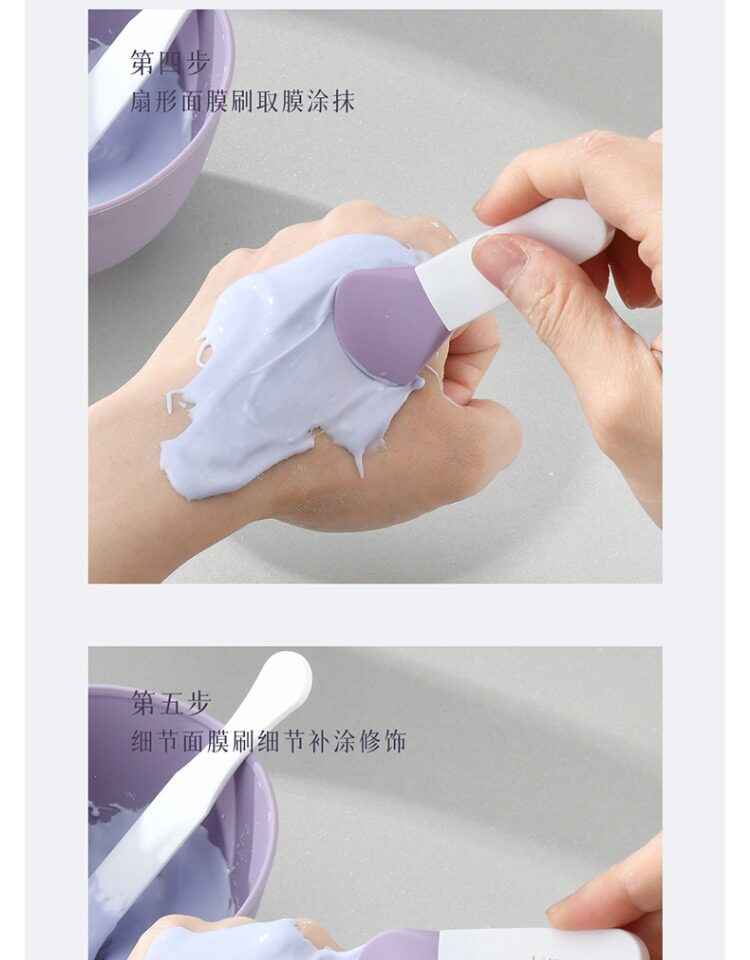 第四步
扇形面膜刷取膜涂抹

第五步
细节面膜刷细节补涂修饰