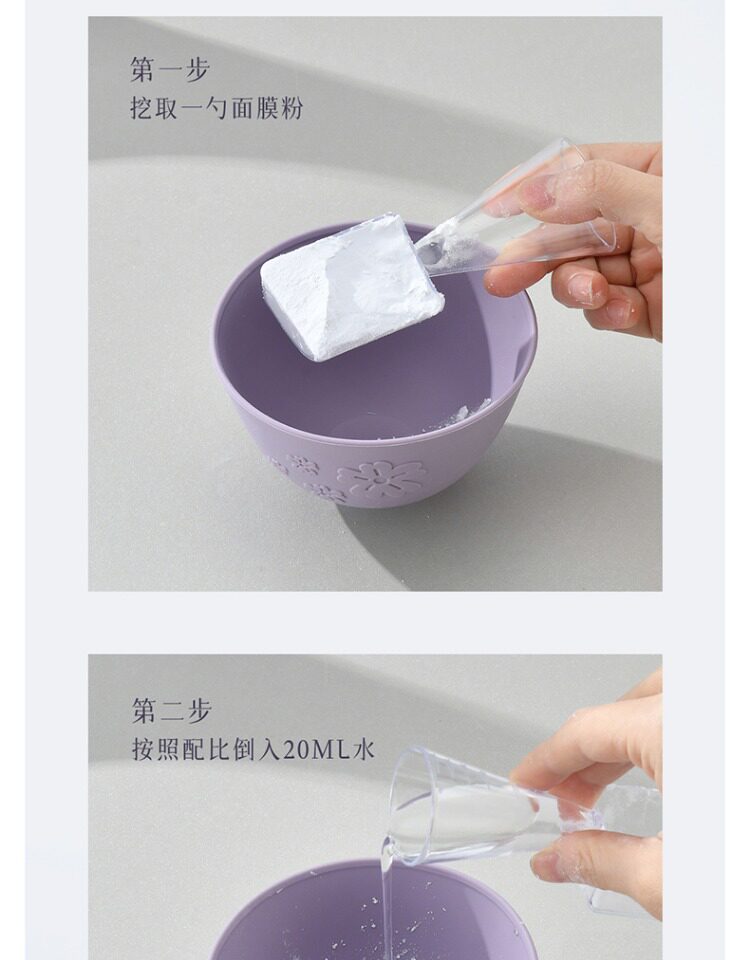 第一步
挖取一勺面膜粉

第二步
按照配比倒入20ML水