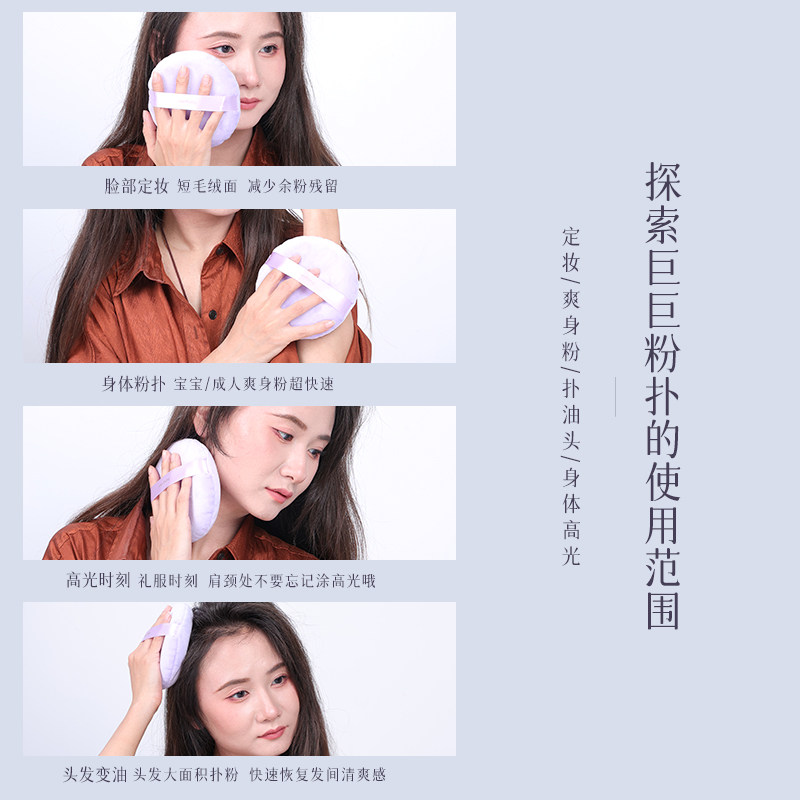 探索巨巨粉扑的使用范围

定妆/爽身粉/扑油头/身体高光

脸部定妆 短毛绒面 减少余粉残留

身体粉扑 宝宝/成人爽身粉超快速

高光时刻 礼服时刻 肩颈处不要忘记涂高光哦

头发变油 头发大面积扑粉 快速恢复发间清爽感