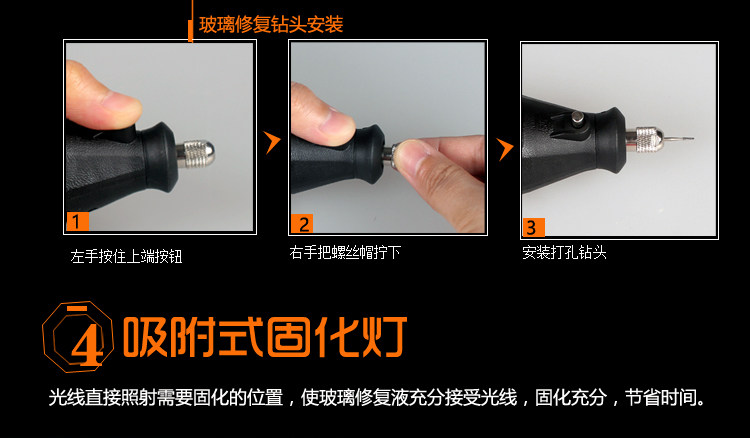 玻璃修复钻头安装

1
左手按住上端按钮

2
右手把螺丝帽拧下

3
安装打孔钻头

4 吸附式固化灯

光线直接照射需要固化的位置，使玻璃修复液充分接受光线，固化充分，节省时间。