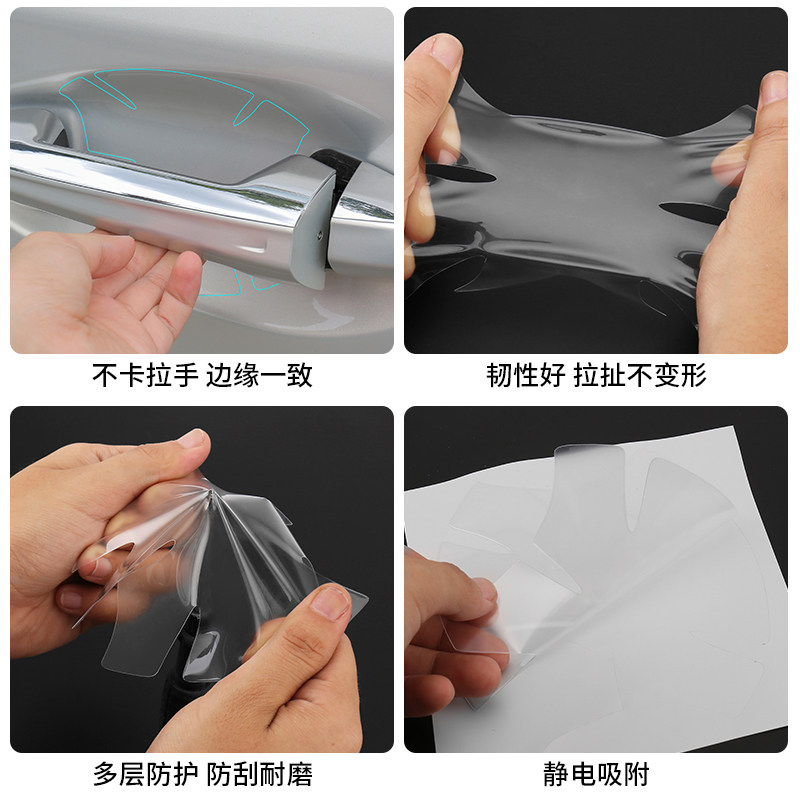 不卡拉手 边缘一致

韧性好 拉扯不变形

多层防护 防刮耐磨

静电吸附