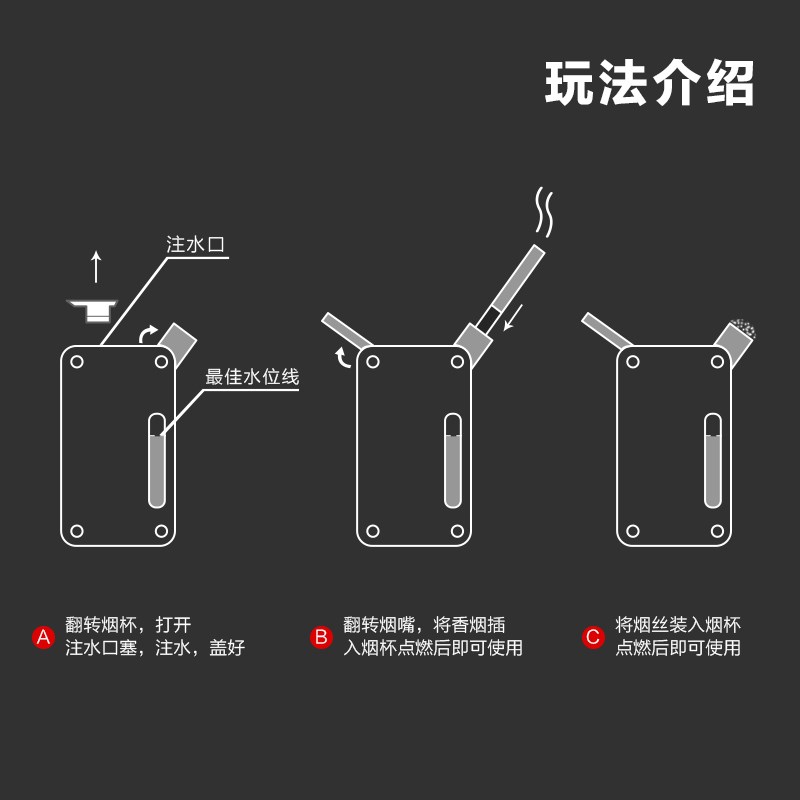 玩法介绍

注水口

最佳水位线

A 翻转烟杯，打开注水口塞，注水，盖好

B 翻转烟嘴，将香烟插入烟杯点燃后即可使用

C 将烟丝装入烟杯点燃后即可使用