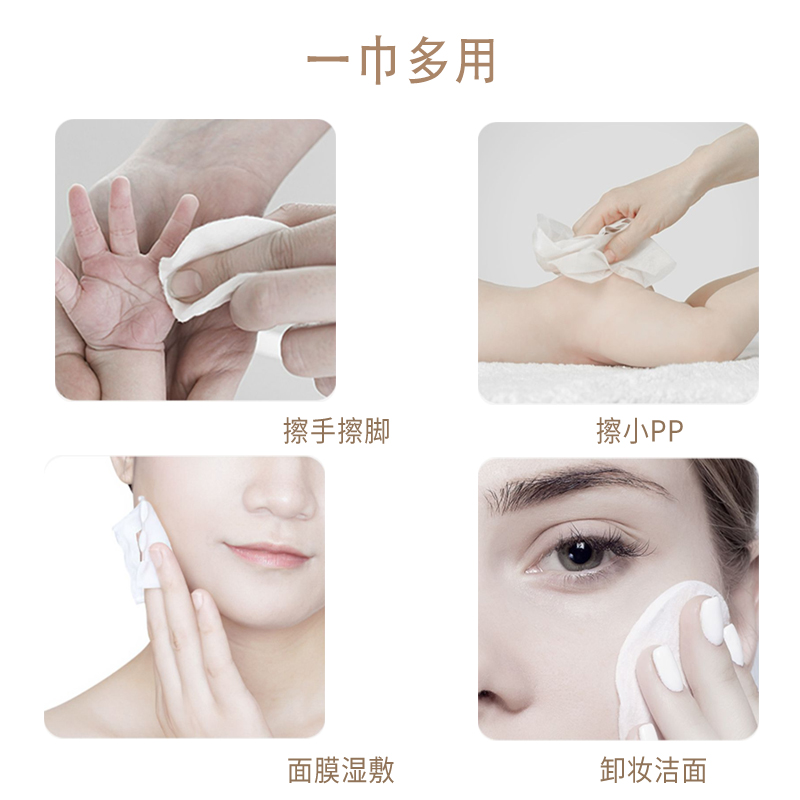 一巾多用

擦手擦脚

擦小PP

面膜湿敷

卸妆洁面