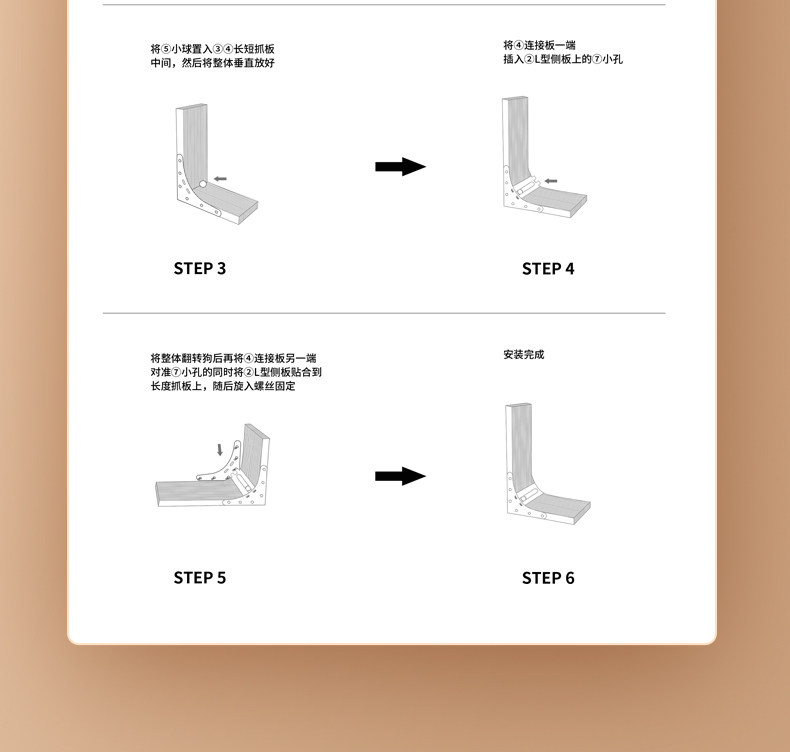 将⑤小球置入③④长短抓板中间，然后将整体垂直放好

STEP 3

将④连接板一端插入②L型侧板上的⑦小孔

STEP 4

将整体翻转狗后再将④连接板另一端对准⑦小孔的同时将②L型侧板贴合到长度抓板上，随后旋入螺丝固定

STEP 5

安装完成

STEP 6