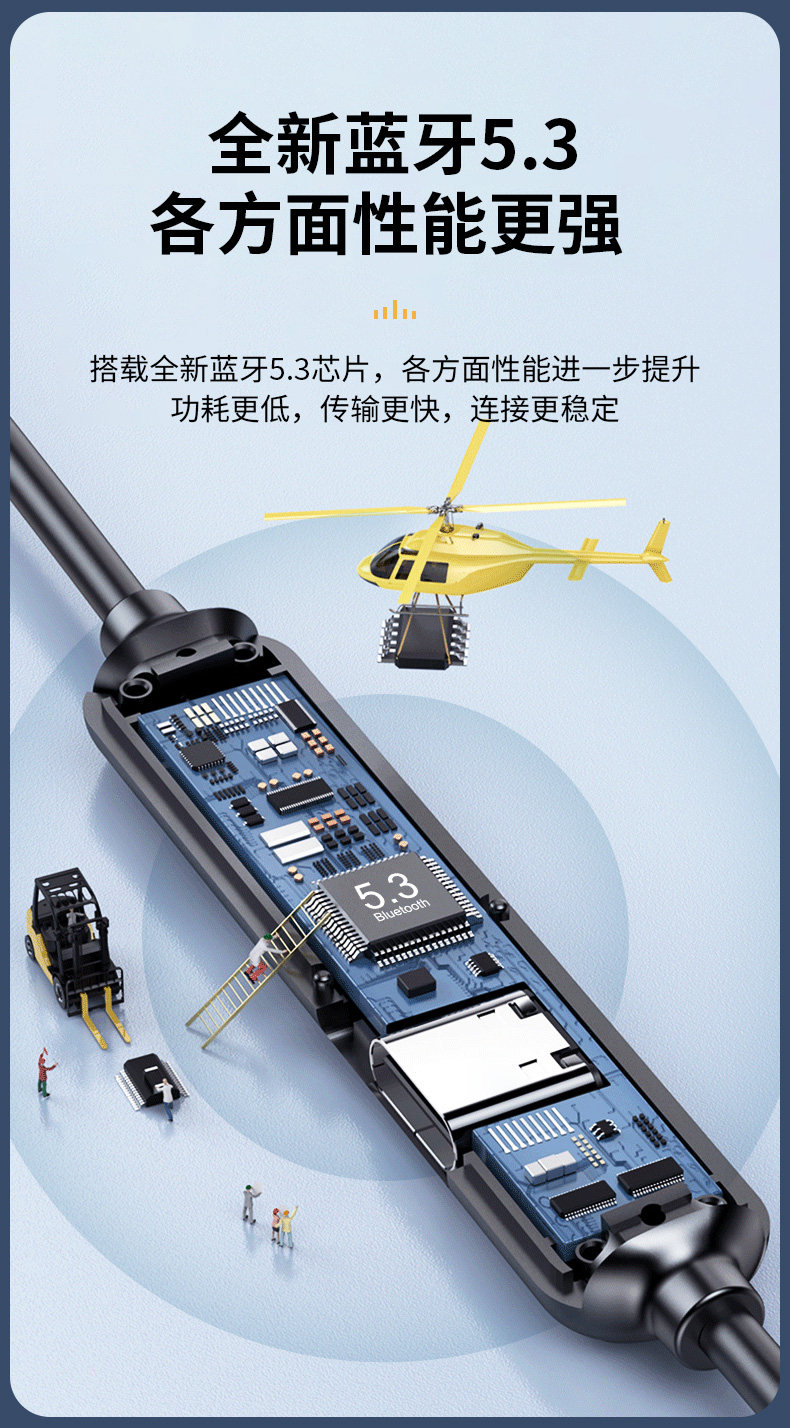 全新蓝牙5.3
各方面性能更强

搭载全新蓝牙5.3芯片，各方面性能进一步提升
功耗更低，传输更快，连接更稳定

5.3
Bluetooth