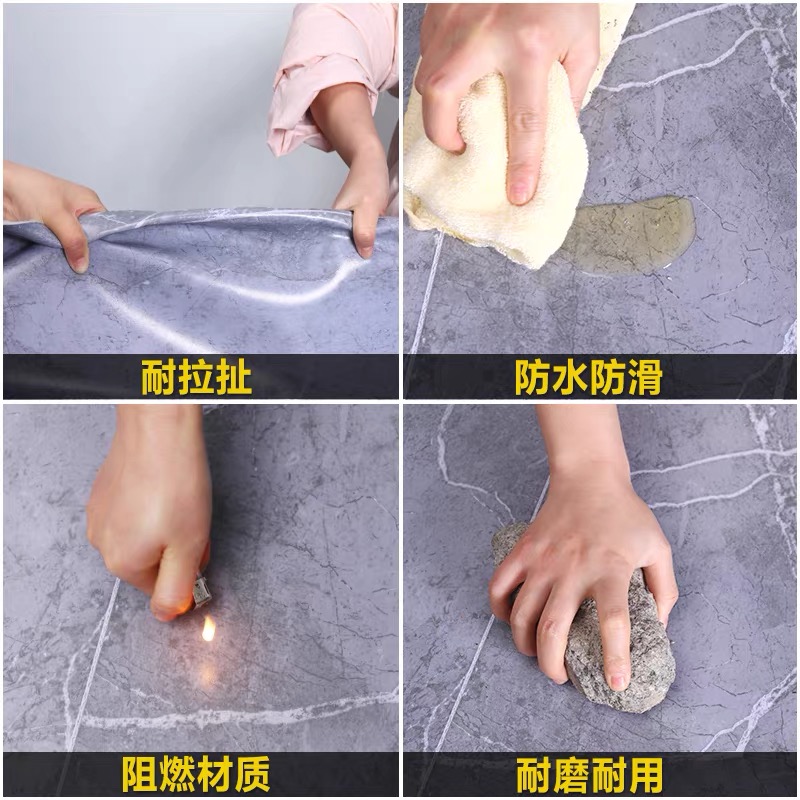 耐拉扯

防水防滑

阻燃材质

耐磨耐用