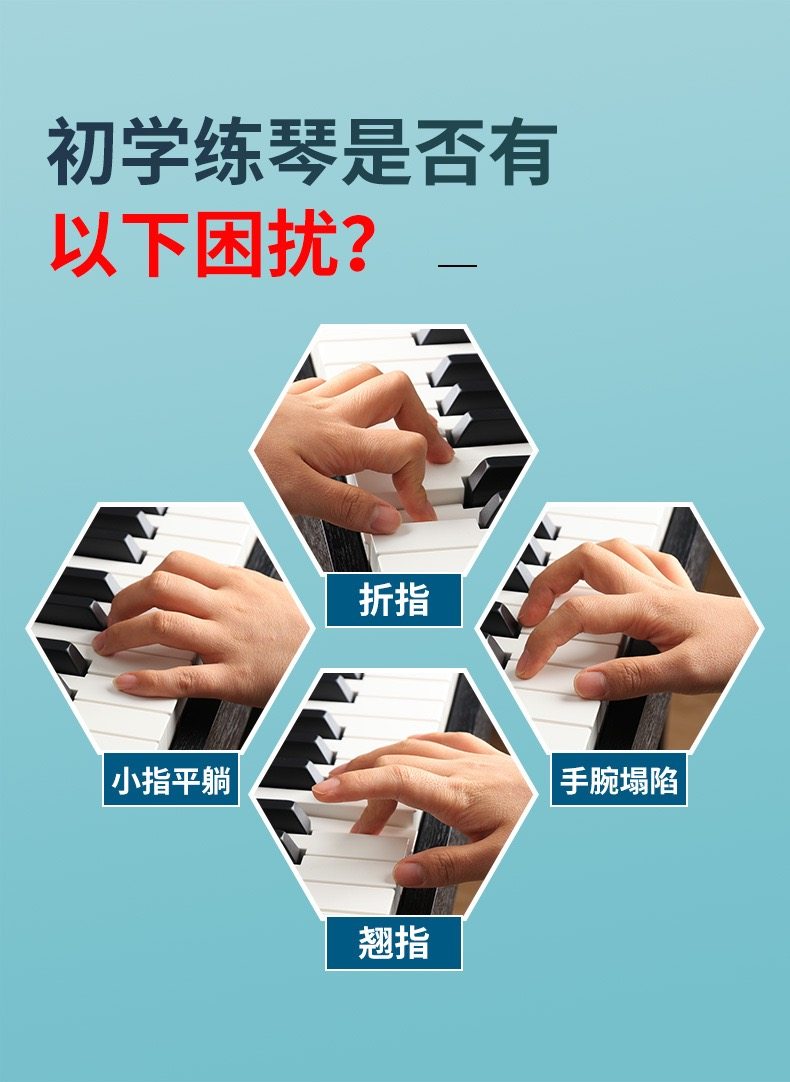 初学练琴是否有
以下困扰?

折指

小指平躺

手腕塌陷

翘指