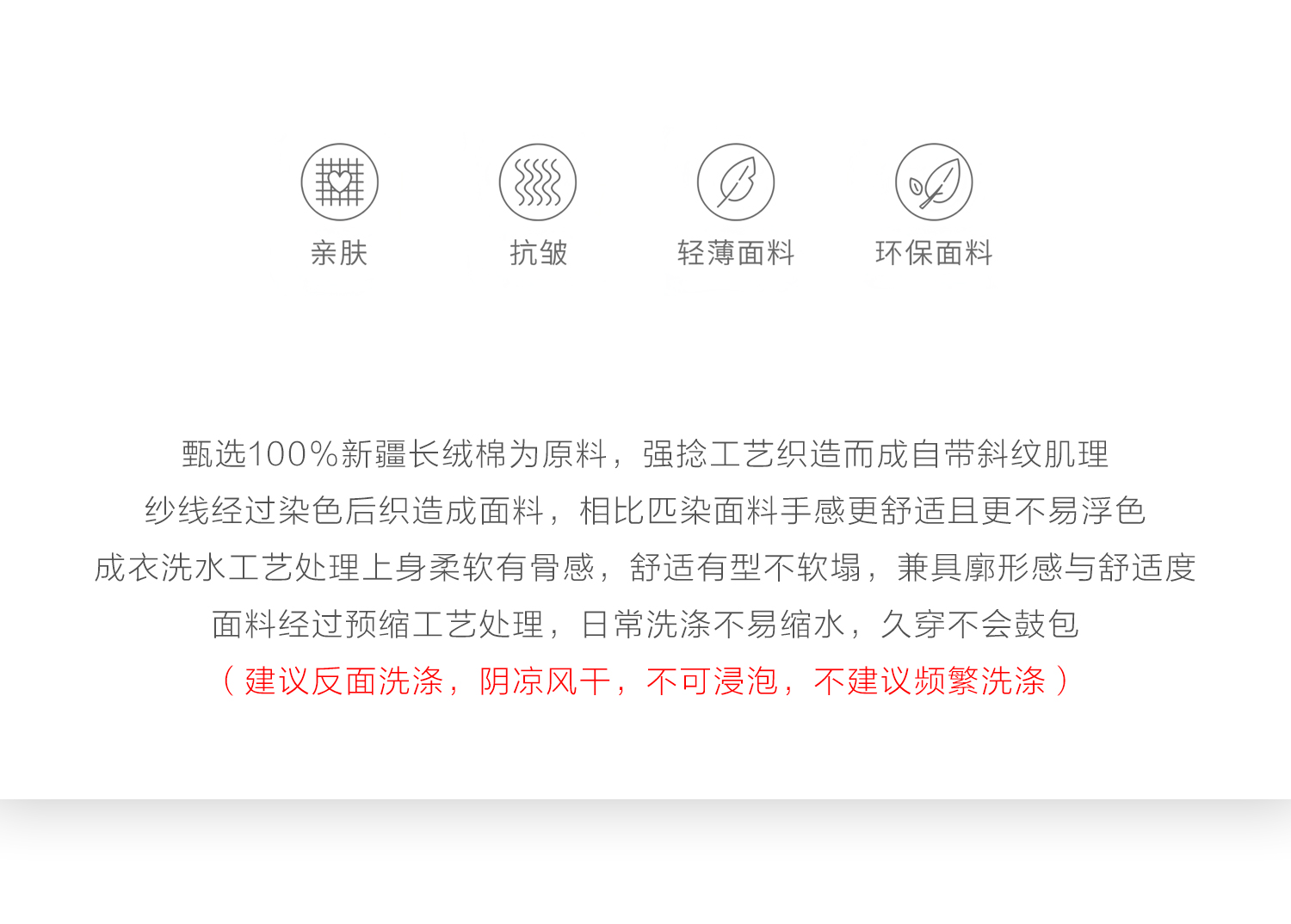 亲肤 抗皱 轻薄面料 环保面料

甄选100%新疆长绒棉为原料，强捻工艺织造而成自带斜纹肌理

纱线经过染色后织造成面料，相比匹染面料手感更舒适且更不易浮色

成衣洗水工艺处理上身柔软有骨感，舒适有型不软塌，兼具廓形感与舒适度

面料经过预缩工艺处理，日常洗涤不易缩水，久穿不会鼓包

（建议反面洗涤，阴凉风干，不可浸泡，不建议频繁洗涤）