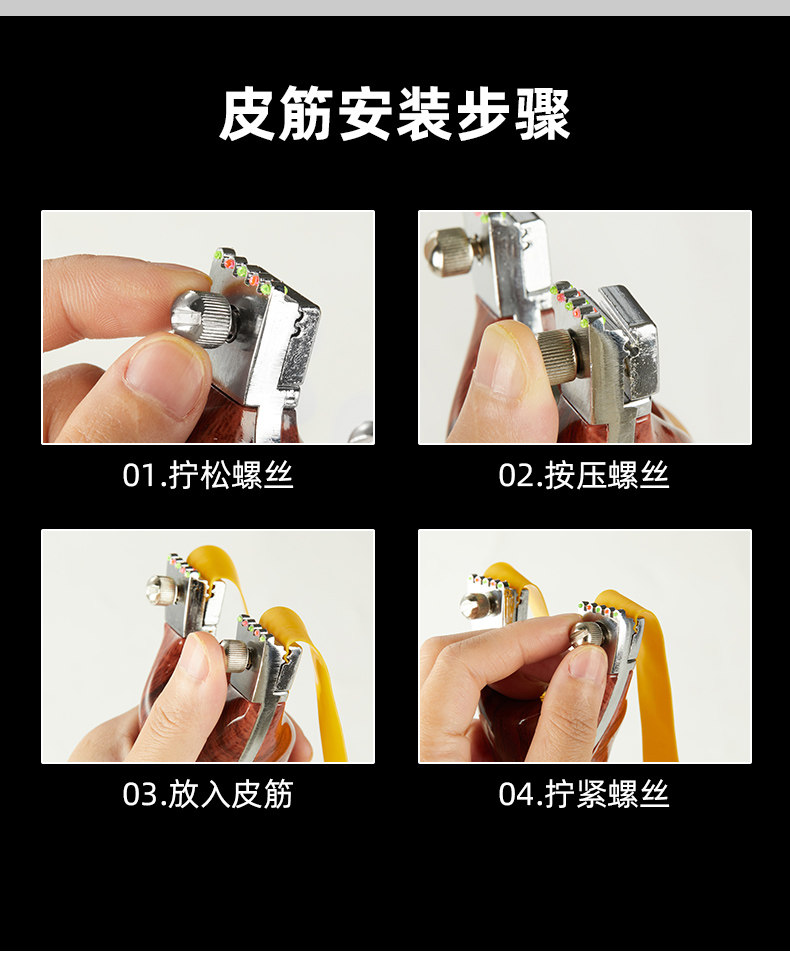 皮筋安装步骤

01.拧松螺丝

02.按压螺丝

03.放入皮筋

04.拧紧螺丝