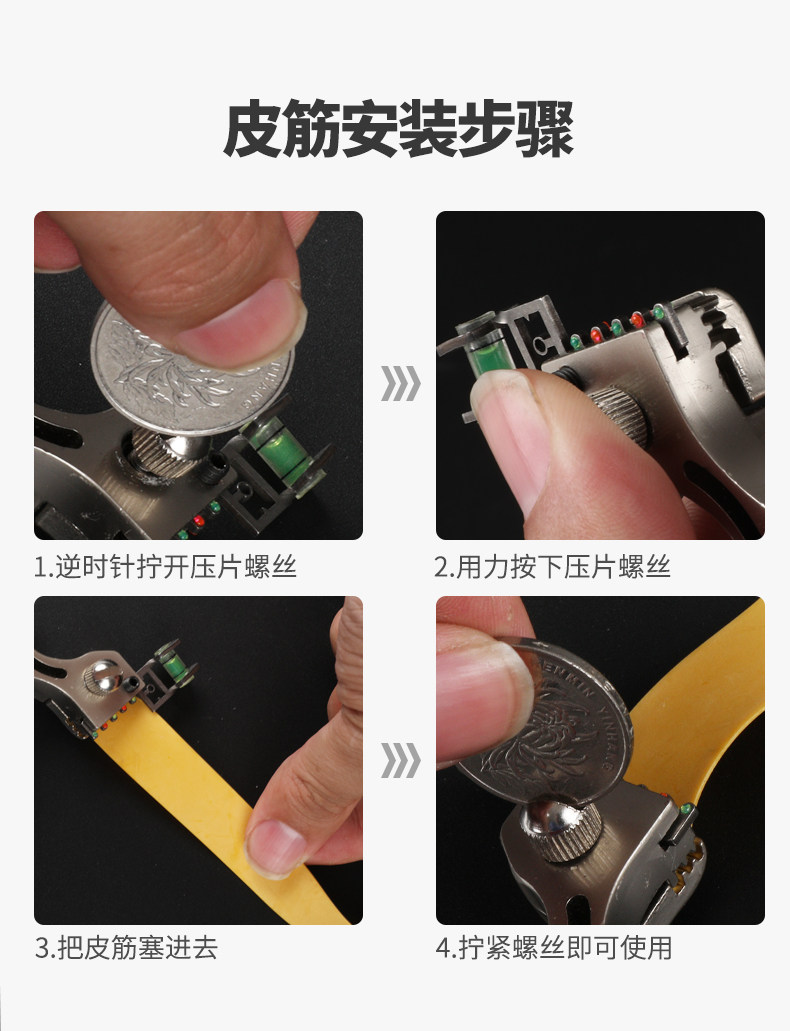 皮筋安装步骤

1.逆时针拧开压片螺丝

2.用力按下压片螺丝

3.把皮筋塞进去

4.拧紧螺丝即可使用