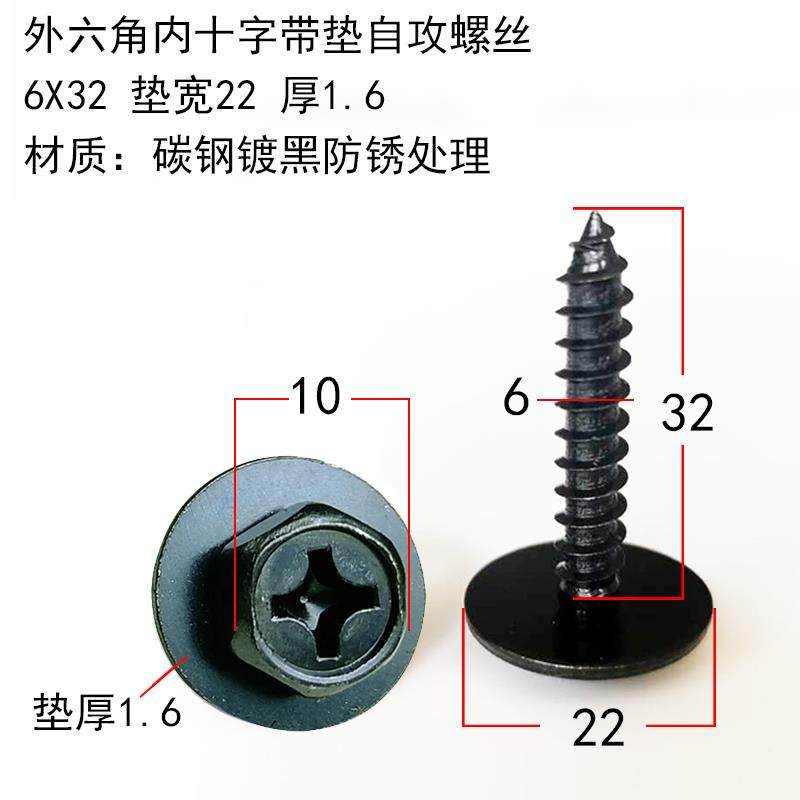 外六角内十字带垫自攻螺丝
6X32 垫宽22 厚1.6
材质：碳钢镀黑防锈处理

10

6

32

垫厚1.6

22