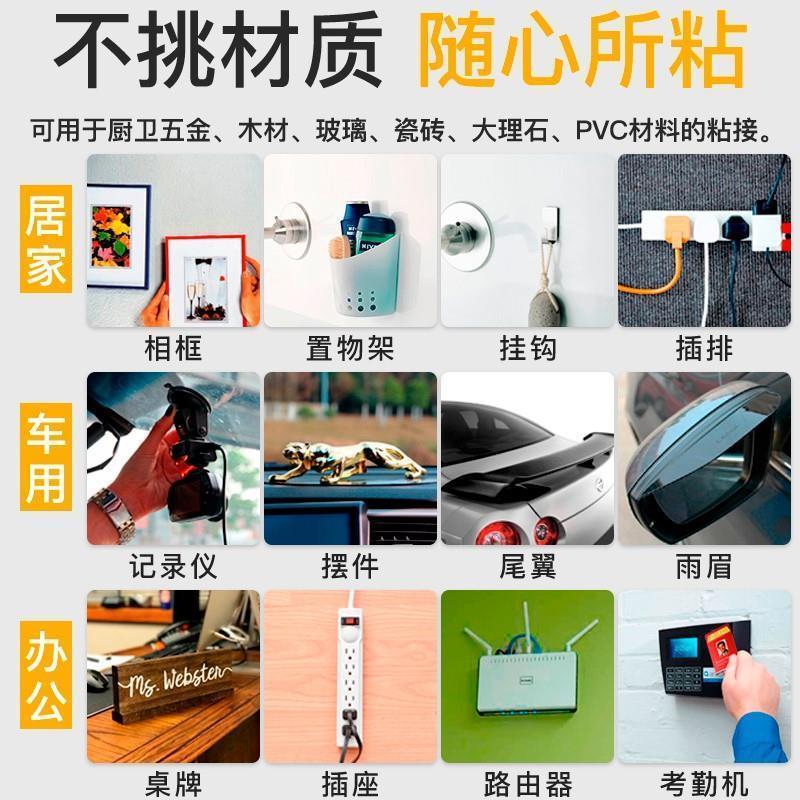 不挑材质 随心所粘

可用于厨卫五金、木材、玻璃、瓷砖、大理石、PVC材料的粘接。

居家

相框

置物架

挂钩

插排

车用

记录仪

摆件

尾翼

雨眉

办公

Ms. Webster

桌牌

插座

路由器

考勤机