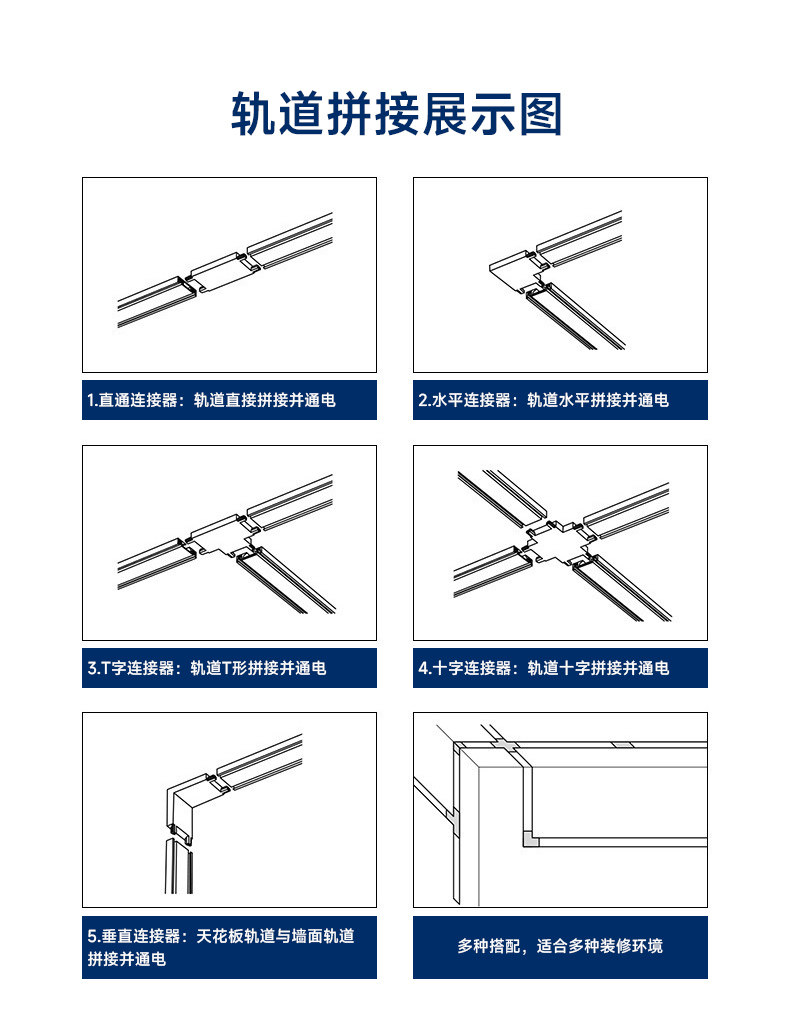 轨道拼接展示图

1.直通连接器：轨道直接拼接并通电

2.水平连接器：轨道水平拼接并通电

3.T字连接器：轨道T形拼接并通电

4.十字连接器：轨道十字拼接并通电

5.垂直连接器：天花板轨道与墙面轨道拼接并通电

多种搭配，适合多种装修环境