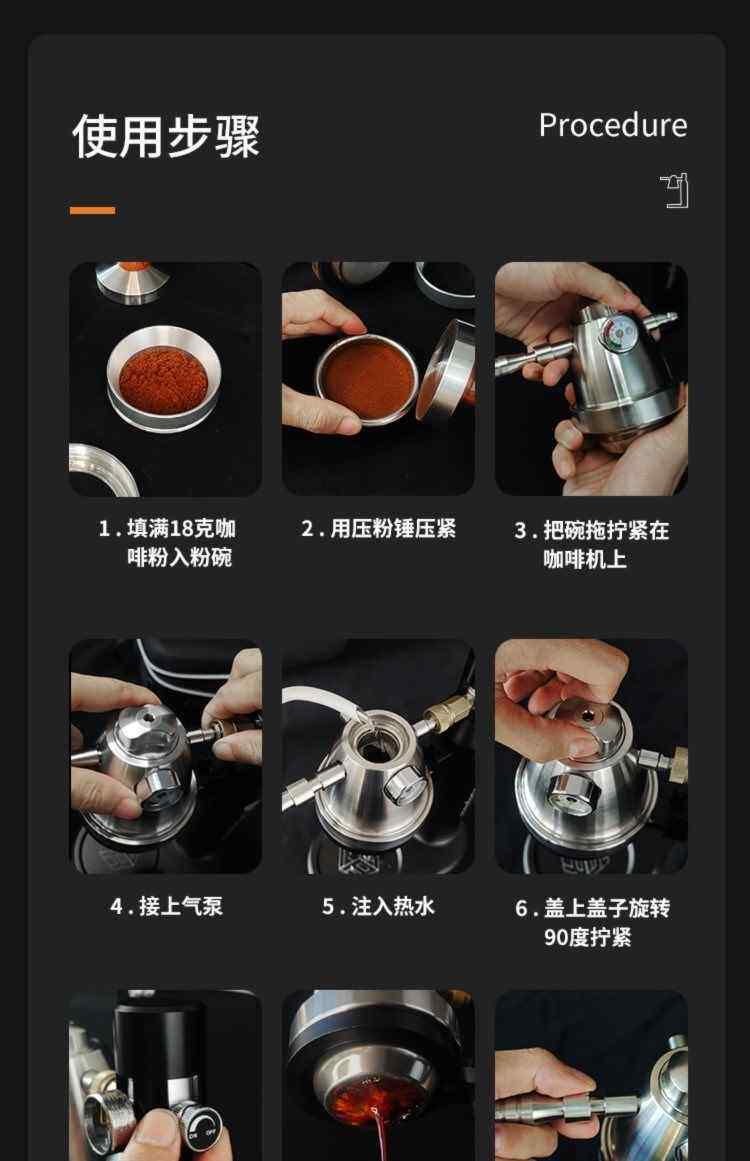 使用步骤

Procedure

1. 填满18克咖啡粉入粉碗

2. 用压粉锤压紧

3. 把碗拖拧紧在咖啡机上

4. 接上气泵

5. 注入热水

6. 盖上盖子旋转90度拧紧

ON OFF