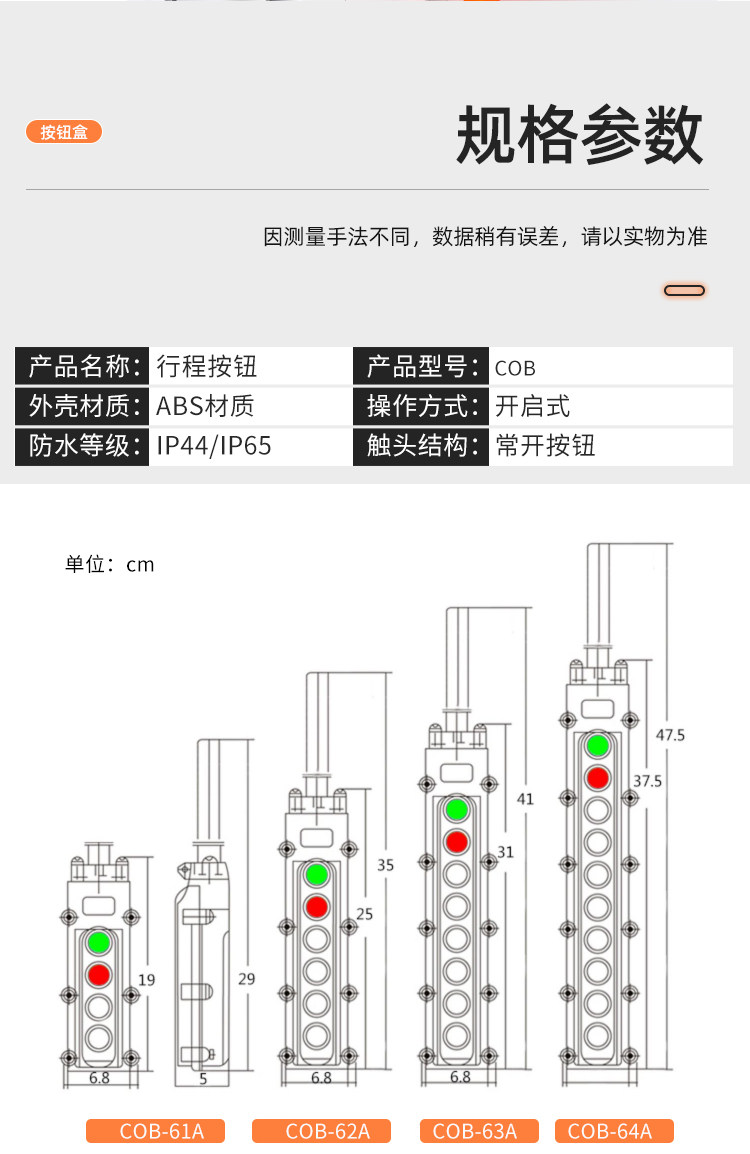 按钮盒

规格参数

因测量手法不同，数据稍有误差，请以实物为准

| 产品名称: | 行程按钮 | 产品型号: | COB |
|---|---|---|---|
| 外壳材质: | ABS材质 | 操作方式: | 开启式 |
| 防水等级: | IP44/IP65 | 触头结构: | 常开按钮 |

单位：cm

19
6.8
29
5
35
25
6.8
41
31
6.8
47.5
37.5

COB-61A
COB-62A
COB-63A
COB-64A