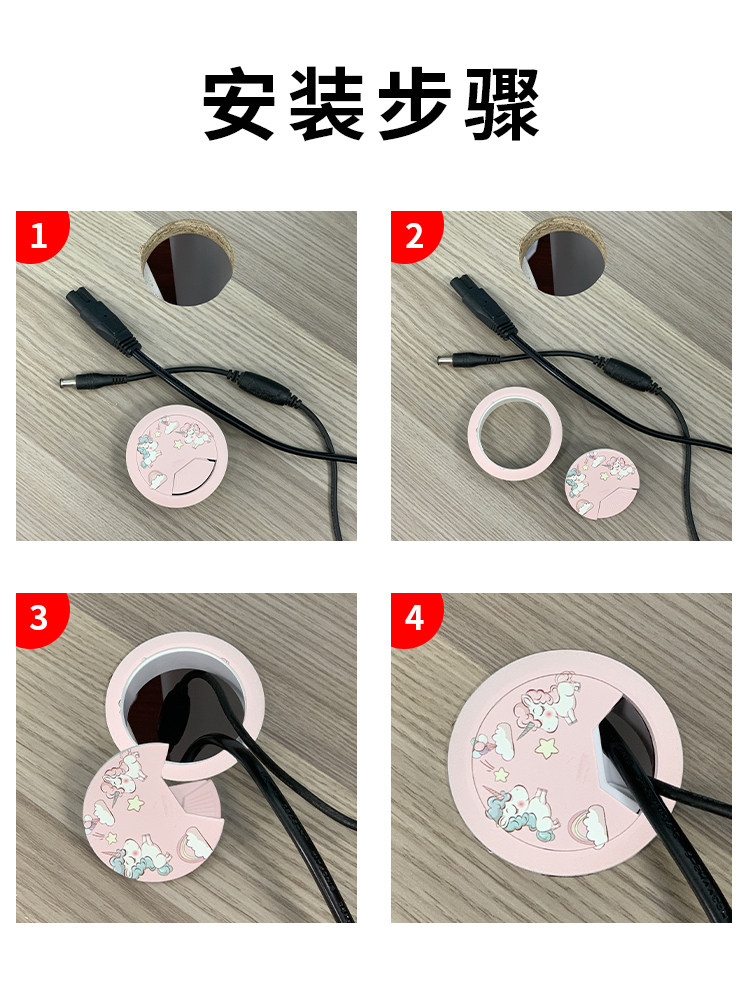 安装步骤

1

2

3

4