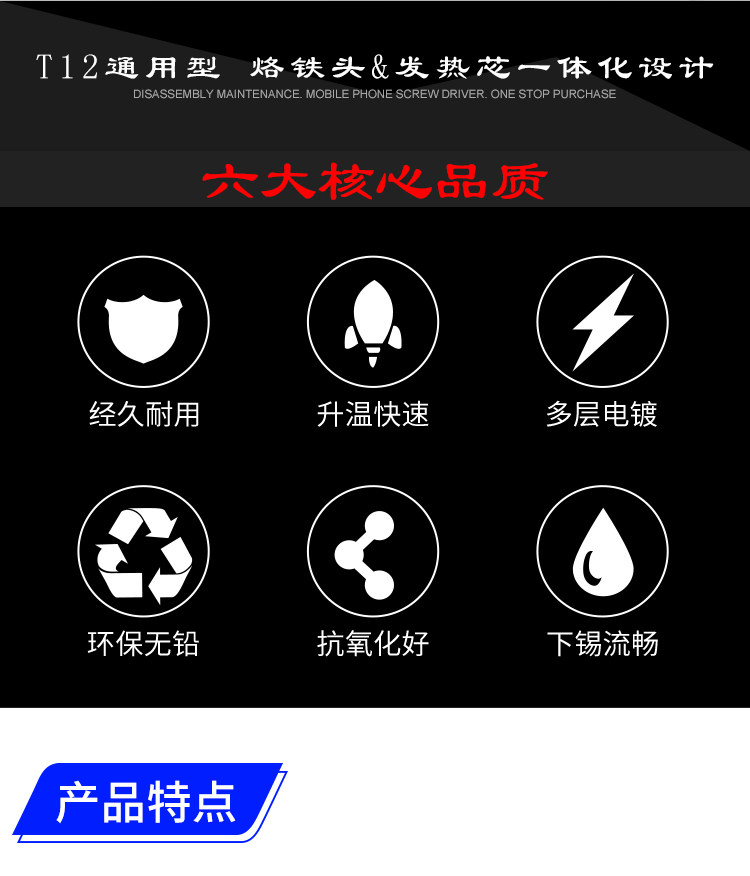 T12通用型 烙铁头&发热芯一体化设计
DISASSEMBLY MAINTENANCE. MOBILE PHONE SCREW DRIVER. ONE STOP PURCHASE

六大核心品质

经久耐用

升温快速

多层电镀

环保无铅

抗氧化好

下锡流畅

产品特点