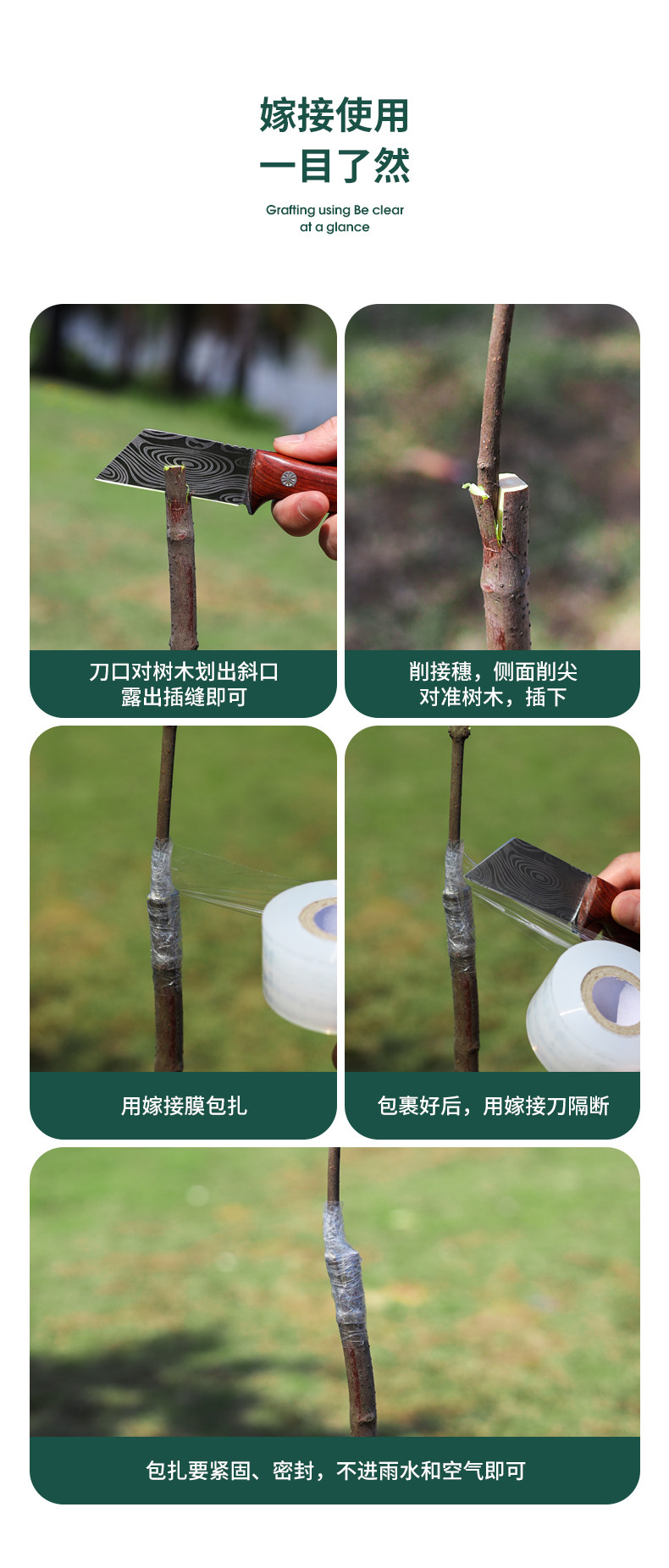 嫁接使用
一目了然

Grafting using Be clear at a glance

刀口对树木划出斜口
露出插缝即可

削接穗，侧面削尖
对准树木，插下

用嫁接膜包扎

包裹好后，用嫁接刀隔断

包扎要紧固、密封，不进雨水和空气即可