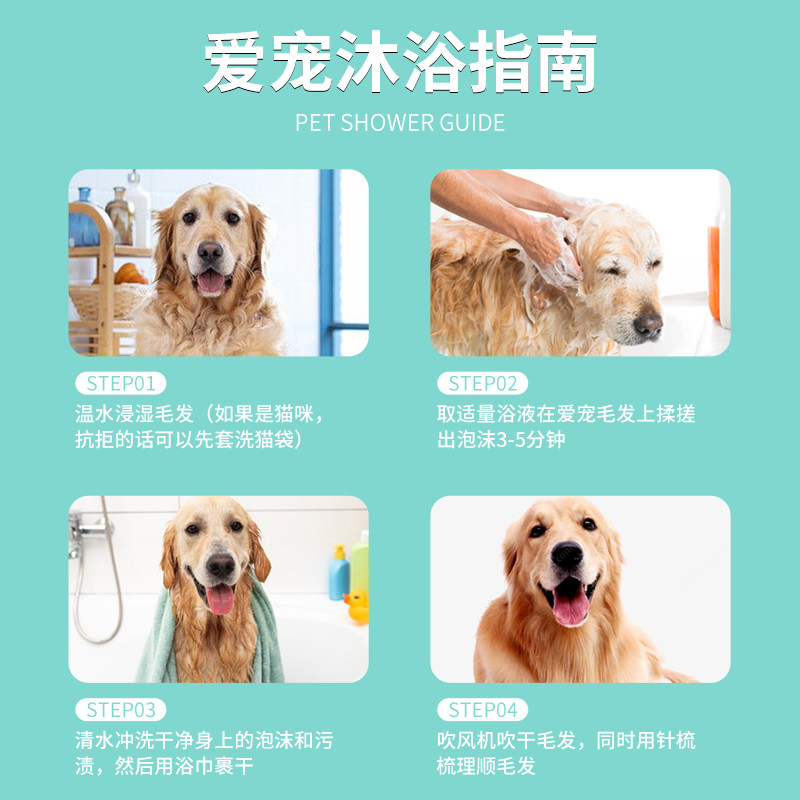 爱宠沐浴指南
PET SHOWER GUIDE

STEP01
温水浸湿毛发（如果是猫咪，抗拒的话可以先套洗猫袋）

STEP02
取适量浴液在爱宠毛发上揉搓出泡沫3-5分钟

STEP03
清水冲洗干净身上的泡沫和污渍，然后用浴巾裹干

STEP04
吹风机吹干毛发，同时用针梳梳理顺毛发