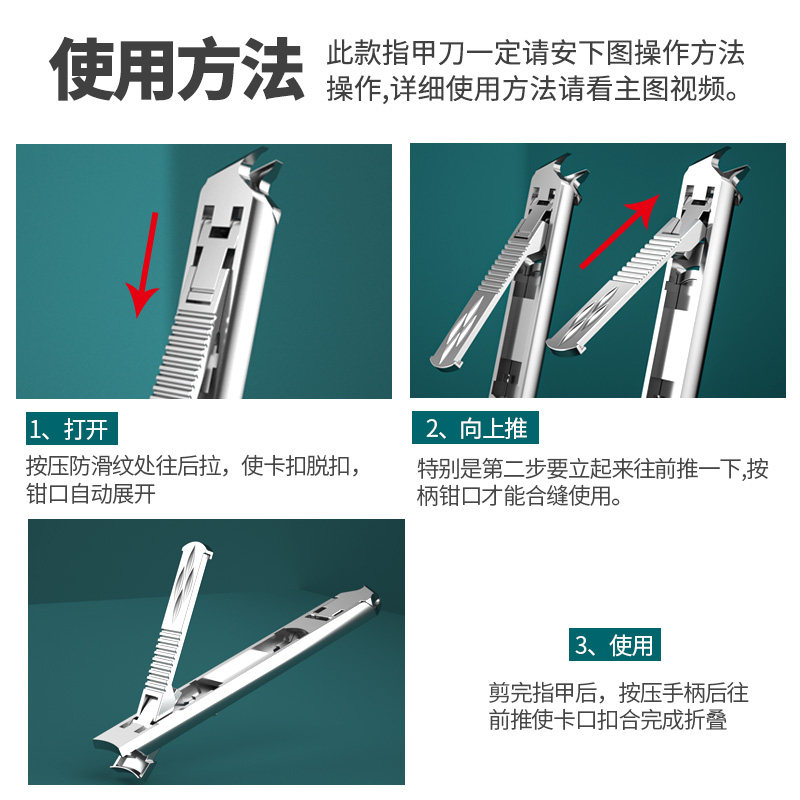 使用方法

此款指甲刀一定请安下图操作方法操作,详细使用方法请看主图视频。

1、打开

按压防滑纹处往后拉，使卡扣脱扣，钳口自动展开

2、向上推

特别是第二步要立起来往前推一下,按柄钳口才能合缝使用。

3、使用

剪完指甲后，按压手柄后往前推使卡口扣合完成折叠