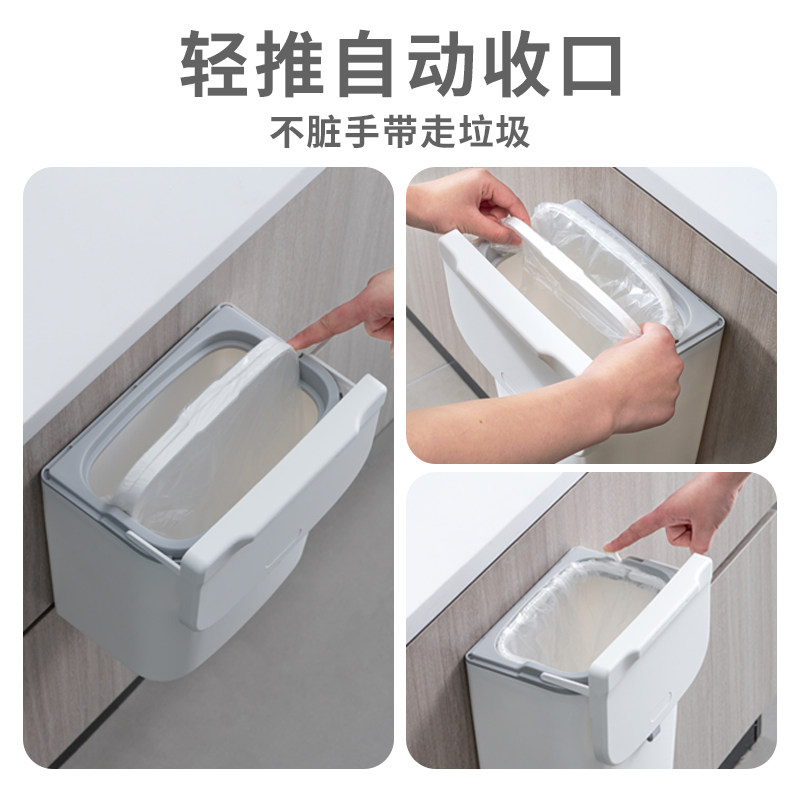 轻推自动收口

不脏手带走垃圾